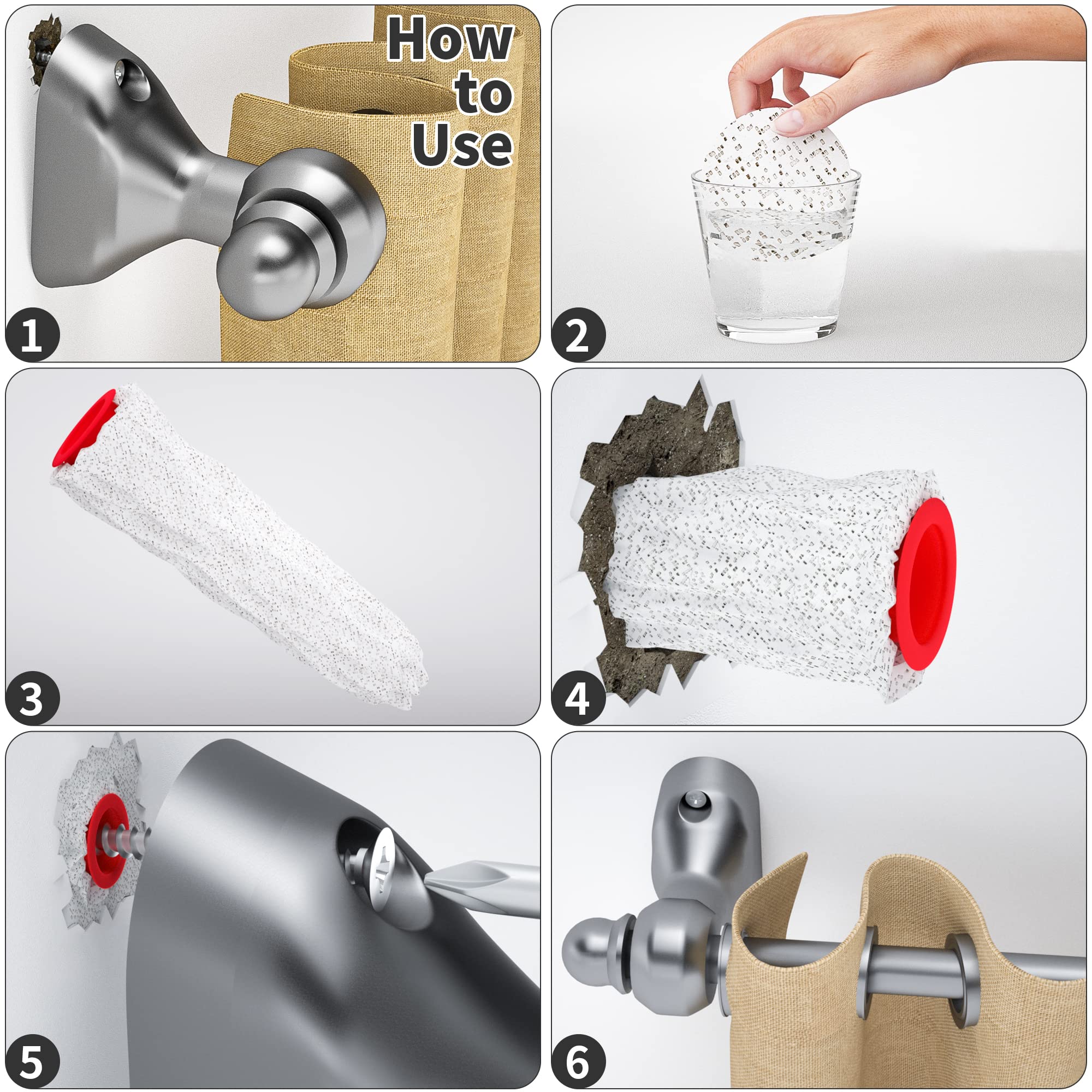 How to Use

1

2

3

4

5

6