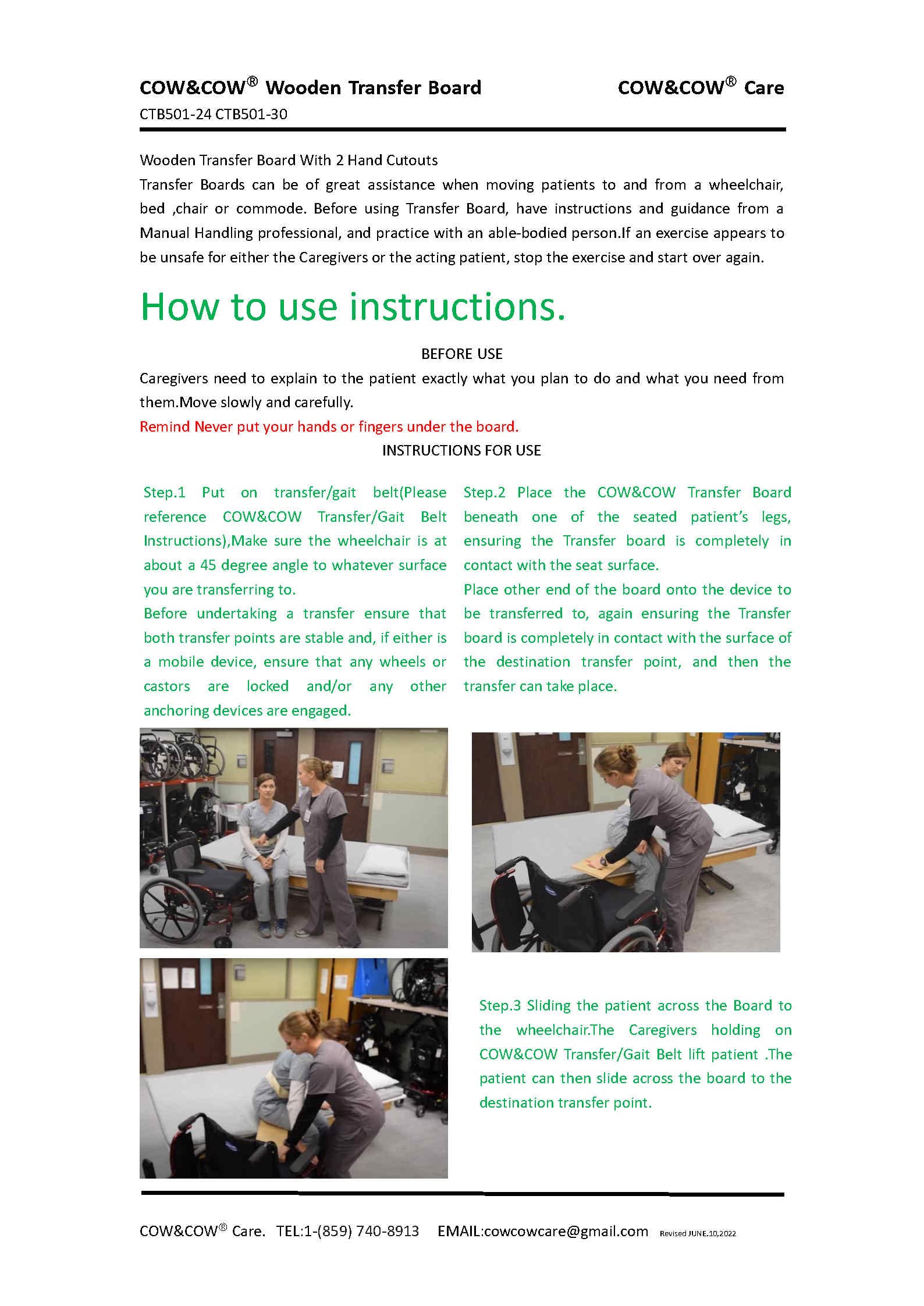 COW&COW® Wooden Transfer Board
COW&COW® Care
CTB501-24 CTB501-30

Wooden Transfer Board With 2 Hand Cutouts
Transfer Boards can be of great assistance when moving patients to and from a wheelchair, bed ,chair or commode. Before using Transfer Board, have instructions and guidance from a Manual Handling professional, and practice with an able-bodied person.If an exercise appears to be unsafe for either the Caregivers or the acting patient, stop the exercise and start over again.

How to use instructions.

BEFORE USE

Caregivers need to explain to the patient exactly what you plan to do and what you need from them.Move slowly and carefully.
Remind Never put your hands or fingers under the board.

INSTRUCTIONS FOR USE

Step.1 Put on transfer/gait belt(Please reference COW&COW Transfer/Gait Belt Instructions),Make sure the wheelchair is at about a 45 degree angle to whatever surface you are transferring to.
Before undertaking a transfer ensure that both transfer points are stable and, if either is a mobile device, ensure that any wheels or castors are locked and/or any other anchoring devices are engaged.

Step.2 Place the COW&COW Transfer Board beneath one of the seated patient's legs, ensuring the Transfer board is completely in contact with the seat surface.
Place other end of the board onto the device to be transferred to, again ensuring the Transfer board is completely in contact with the surface of the destination transfer point, and then the transfer can take place.

Step.3 Sliding the patient across the Board to the wheelchair.The Caregivers holding on COW&COW Transfer/Gait Belt lift patient .The patient can then slide across the board to the destination transfer point.

COW&COW® Care. TEL:1-(859) 740-8913 EMAIL:cowcowcare@gmail.com Revised JUNE.10,2022