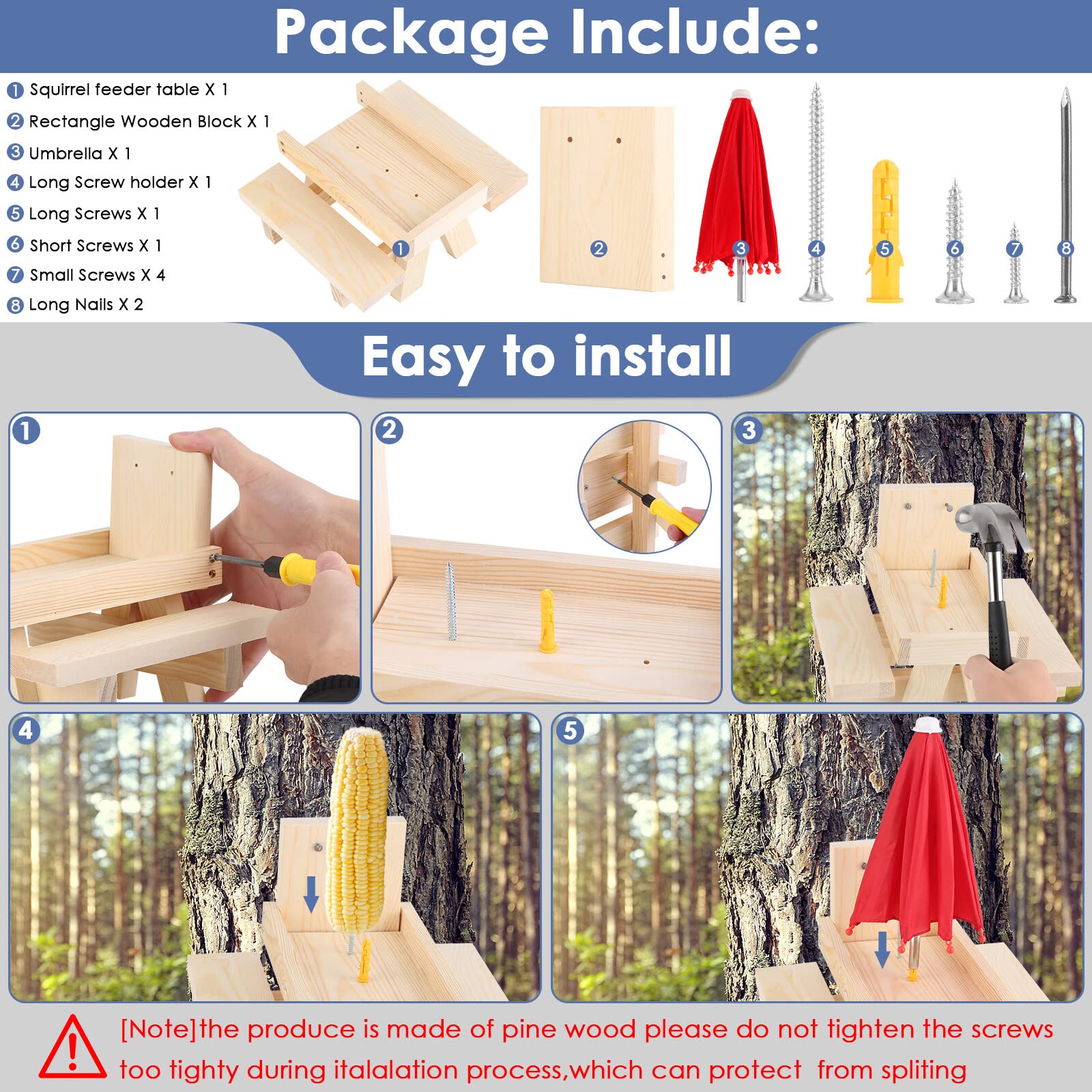 Package Include:

1 Squirrel feeder table X 1
2 Rectangle Wooden Block X 1
3 Umbrella X 1
4 Long Screw holder X 1
5 Long Screws X 1
6 Short Screws X 1
7 Small Screws X 4
8 Long Nails X 2

1 2 3 4 5 6 7 8

Easy to install

1 2 3 4 5

[Note]the produce is made of pine wood please do not tighten the screws too tighty during italalation process,which can protect from spliting