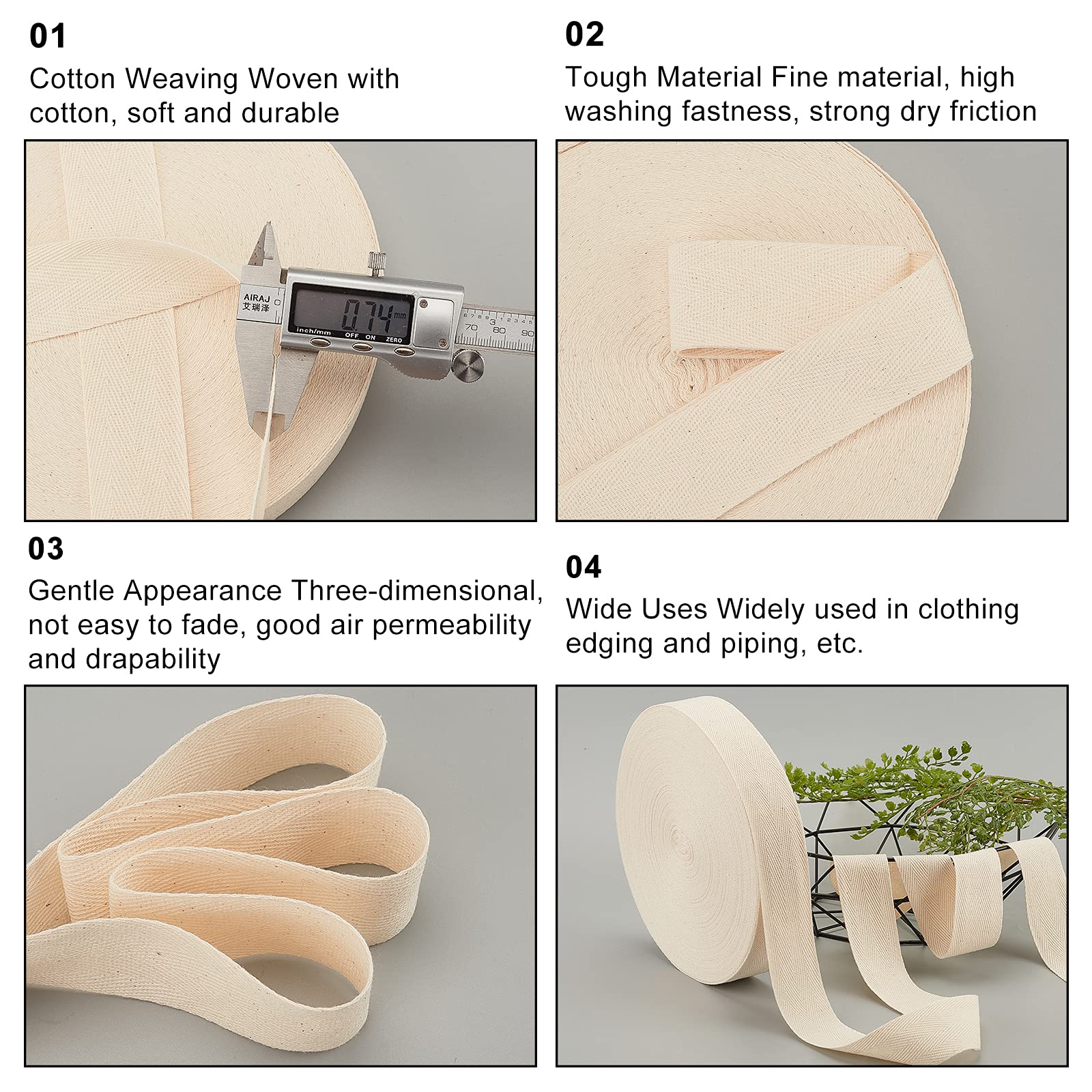 01
Cotton Weaving Woven with cotton, soft and durable

AIRAJ
艾瑞泽
0.74 mm
inch/mm OFF ON ZERO
70 80 90

02
Tough Material Fine material, high washing fastness, strong dry friction

03
Gentle Appearance Three-dimensional, not easy to fade, good air permeability and drapability

04
Wide Uses Widely used in clothing edging and piping, etc.