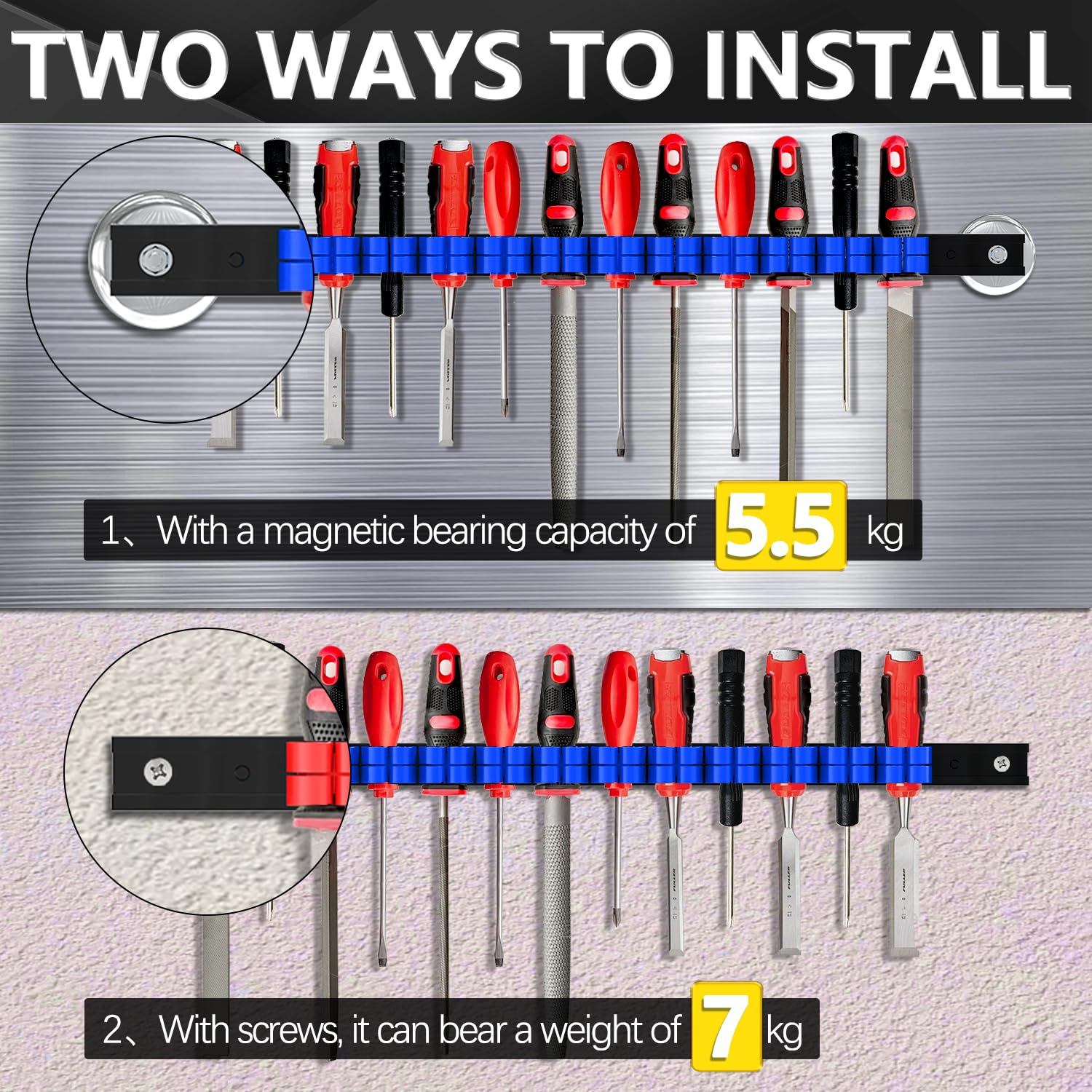 TWO WAYS TO INSTALL

1、With a magnetic bearing capacity of 5.5 kg

2、With screws, it can bear a weight of 7 kg