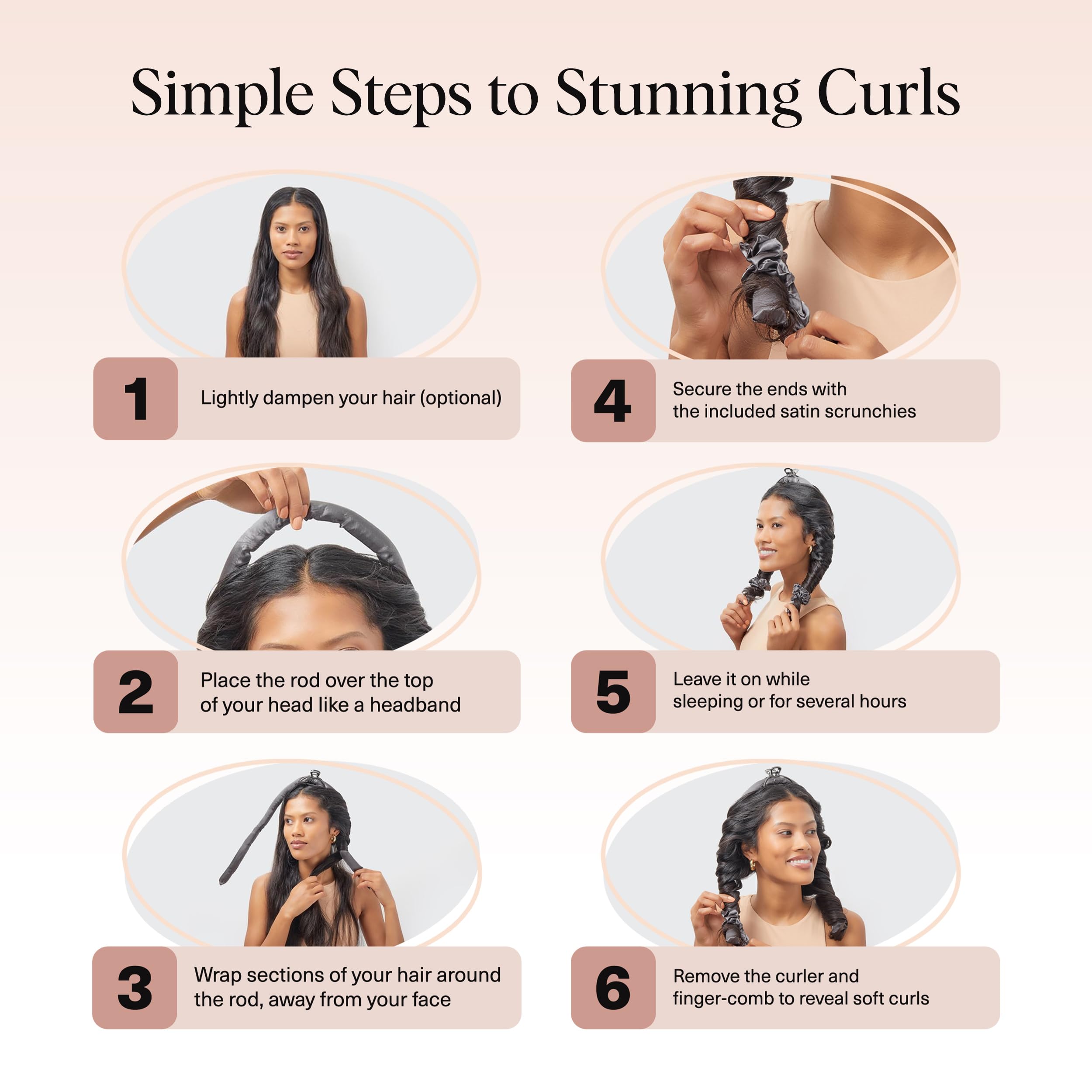 Simple Steps to Stunning Curls

1 Lightly dampen your hair (optional)

2 Place the rod over the top of your head like a headband

3 Wrap sections of your hair around the rod, away from your face

4 Secure the ends with the included satin scrunchies

5 Leave it on while sleeping or for several hours

6 Remove the curler and finger-comb to reveal soft curls