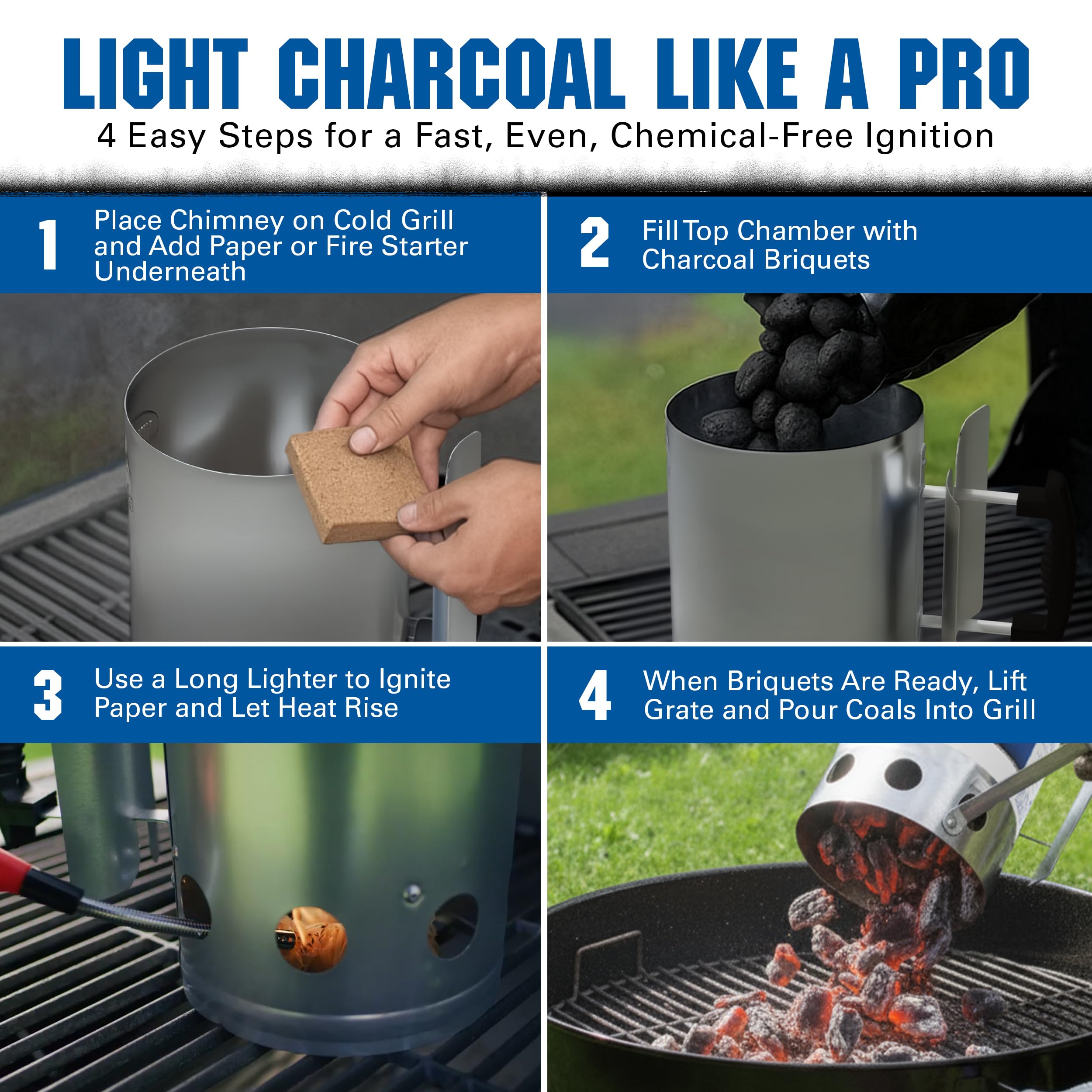 LIGHT CHARCOAL LIKE A PRO

4 Easy Steps for a Fast, Even, Chemical-Free Ignition

1 Place Chimney on Cold Grill and Add Paper or Fire Starter Underneath

2 Fill Top Chamber with Charcoal Briquets

3 Use a Long Lighter to Ignite Paper and Let Heat Rise

4 When Briquets Are Ready, Lift Grate and Pour Coals Into Grill