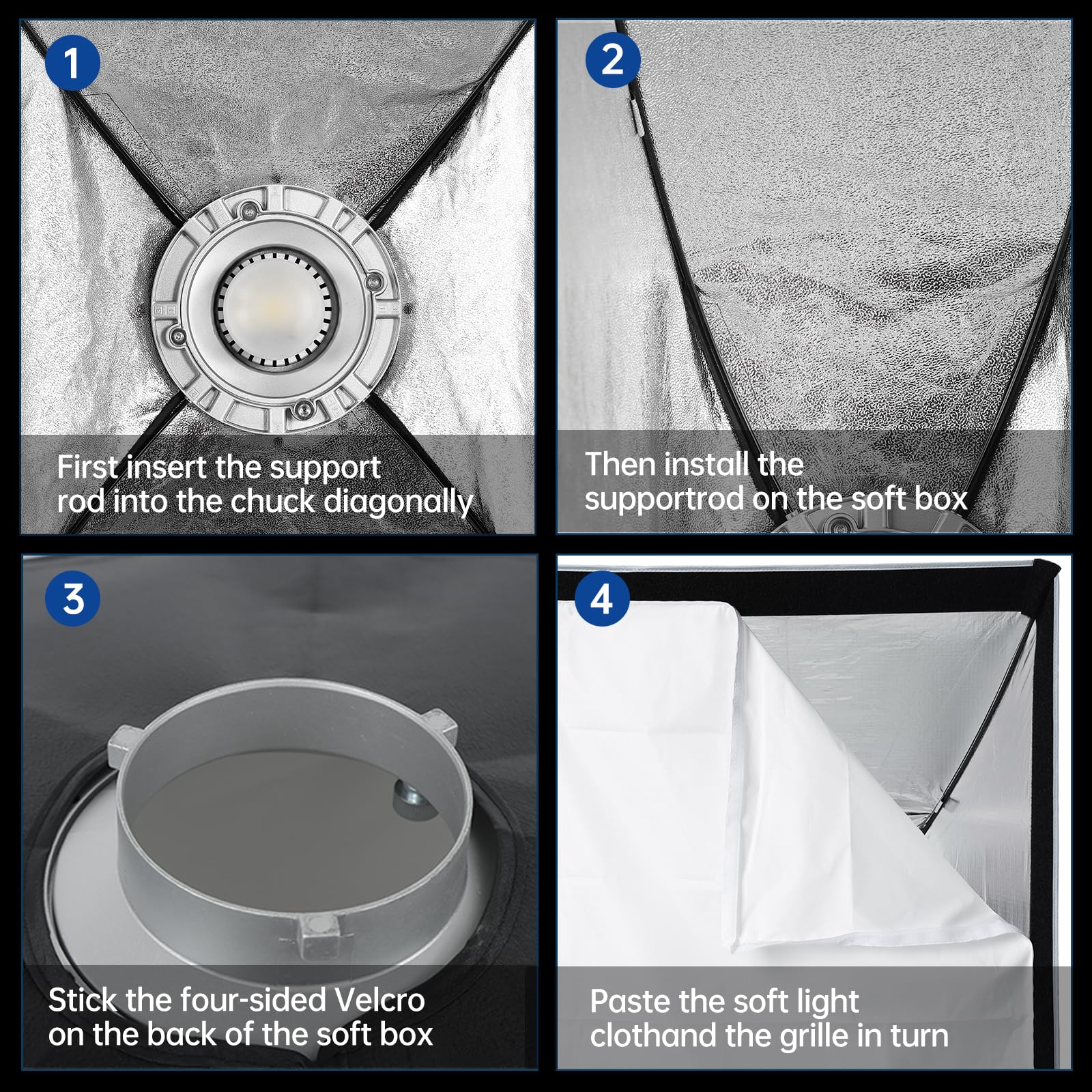 1

First insert the support rod into the chuck diagonally

2

Then install the supportrod on the soft box

3

Stick the four-sided Velcro on the back of the soft box

4

Paste the soft light clothand the grille in turn