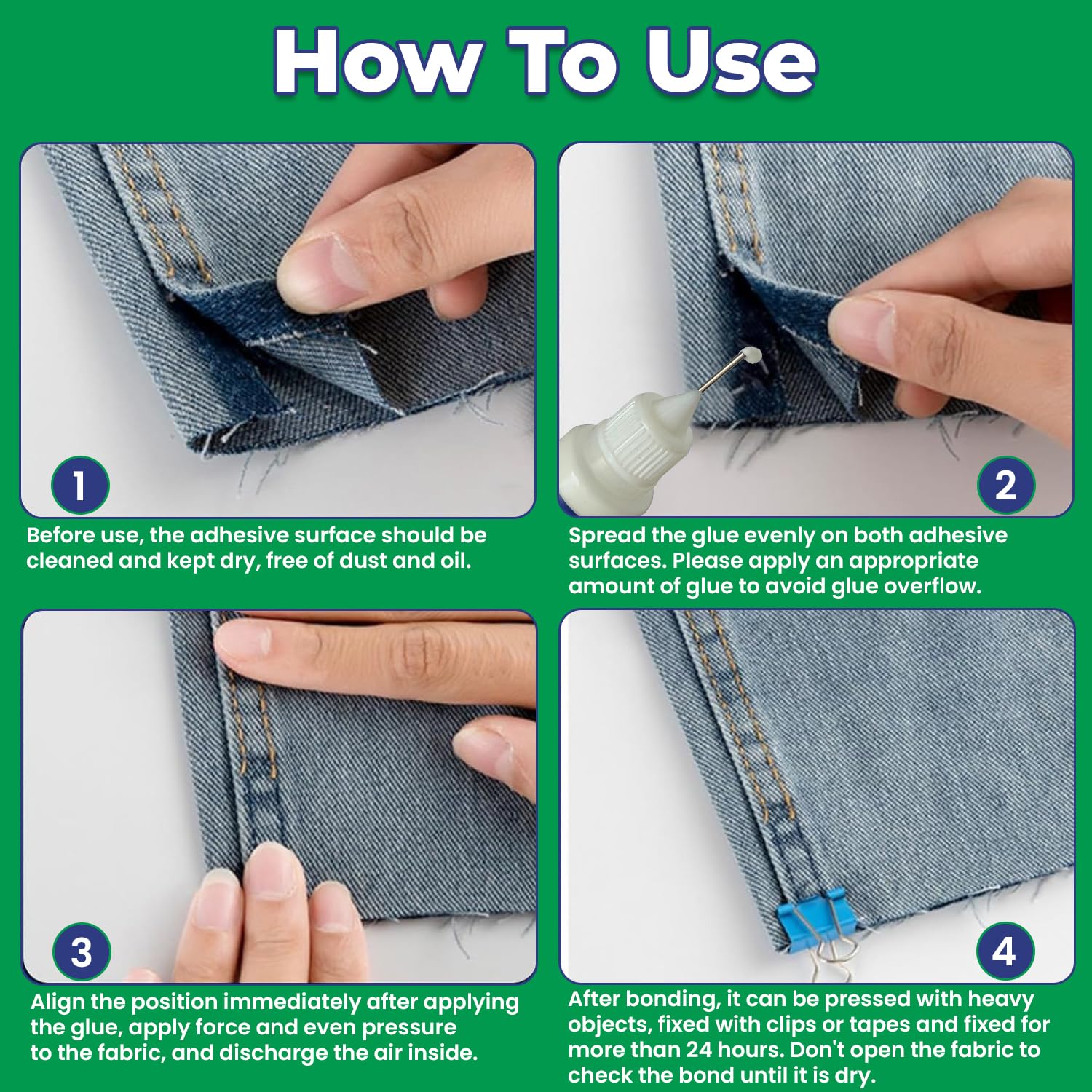 How To Use

1

Before use, the adhesive surface should be cleaned and kept dry, free of dust and oil.

2

Spread the glue evenly on both adhesive surfaces. Please apply an appropriate amount of glue to avoid glue overflow.

3

Align the position immediately after applying the glue, apply force and even pressure to the fabric, and discharge the air inside.

4

After bonding, it can be pressed with heavy objects, fixed with clips or tapes and fixed for more than 24 hours. Don't open the fabric to check the bond until it is dry.