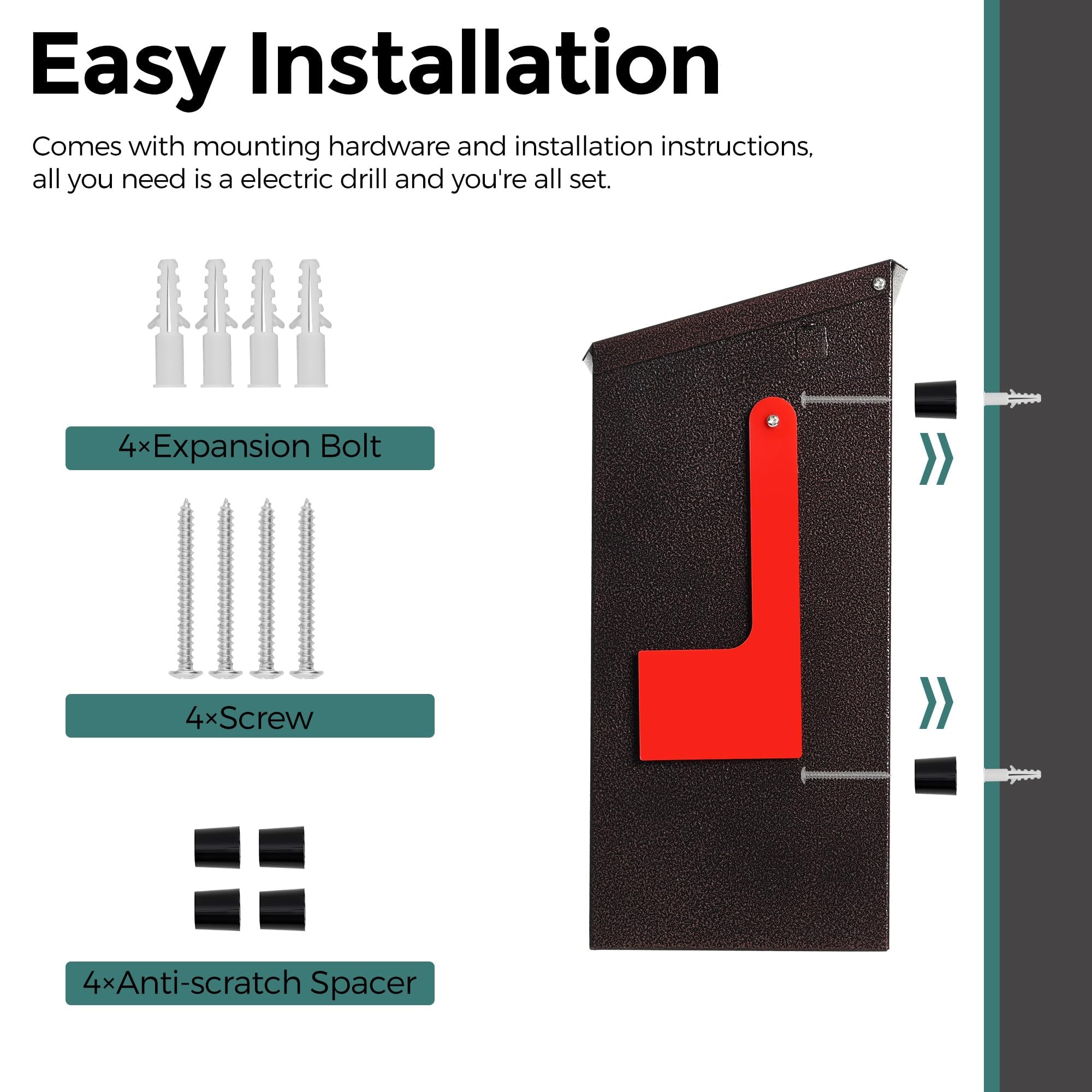 Easy Installation

Comes with mounting hardware and installation instructions, all you need is a electric drill and you're all set.

4×Expansion Bolt

4×Screw

4×Anti-scratch Spacer