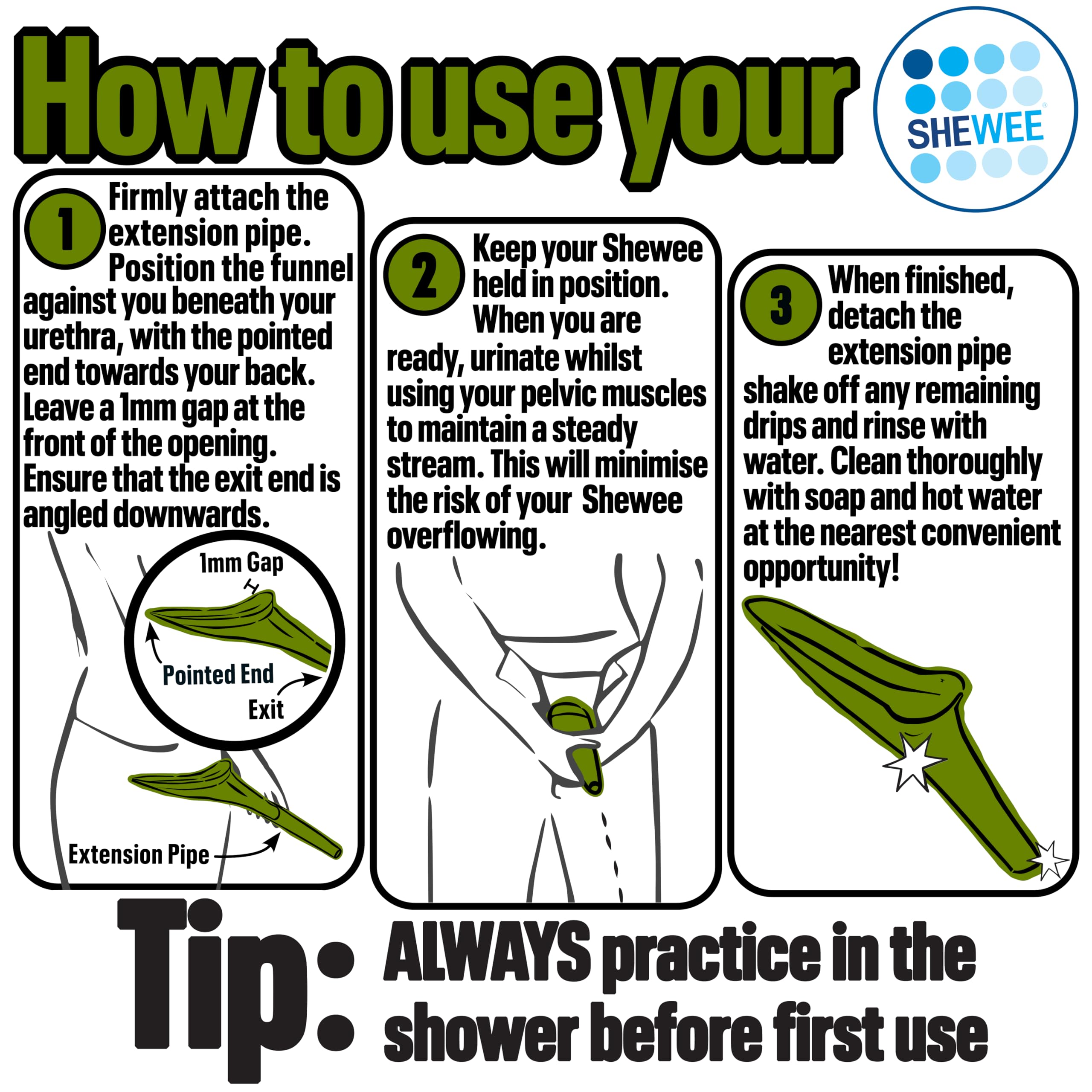 How to use your

SHEWEE®

1 Firmly attach the extension pipe. Position the funnel against you beneath your urethra, with the pointed end towards your back. Leave a 1mm gap at the front of the opening. Ensure that the exit end is angled downwards.

1mm Gap

Pointed End

Exit

Extension Pipe

2 Keep your Shewee held in position. When you are ready, urinate whilst using your pelvic muscles to maintain a steady stream. This will minimise the risk of your Shewee overflowing.

3 When finished, detach the extension pipe shake off any remaining drips and rinse with water. Clean thoroughly with soap and hot water at the nearest convenient opportunity!

Tip: ALWAYS practice in the shower before first use