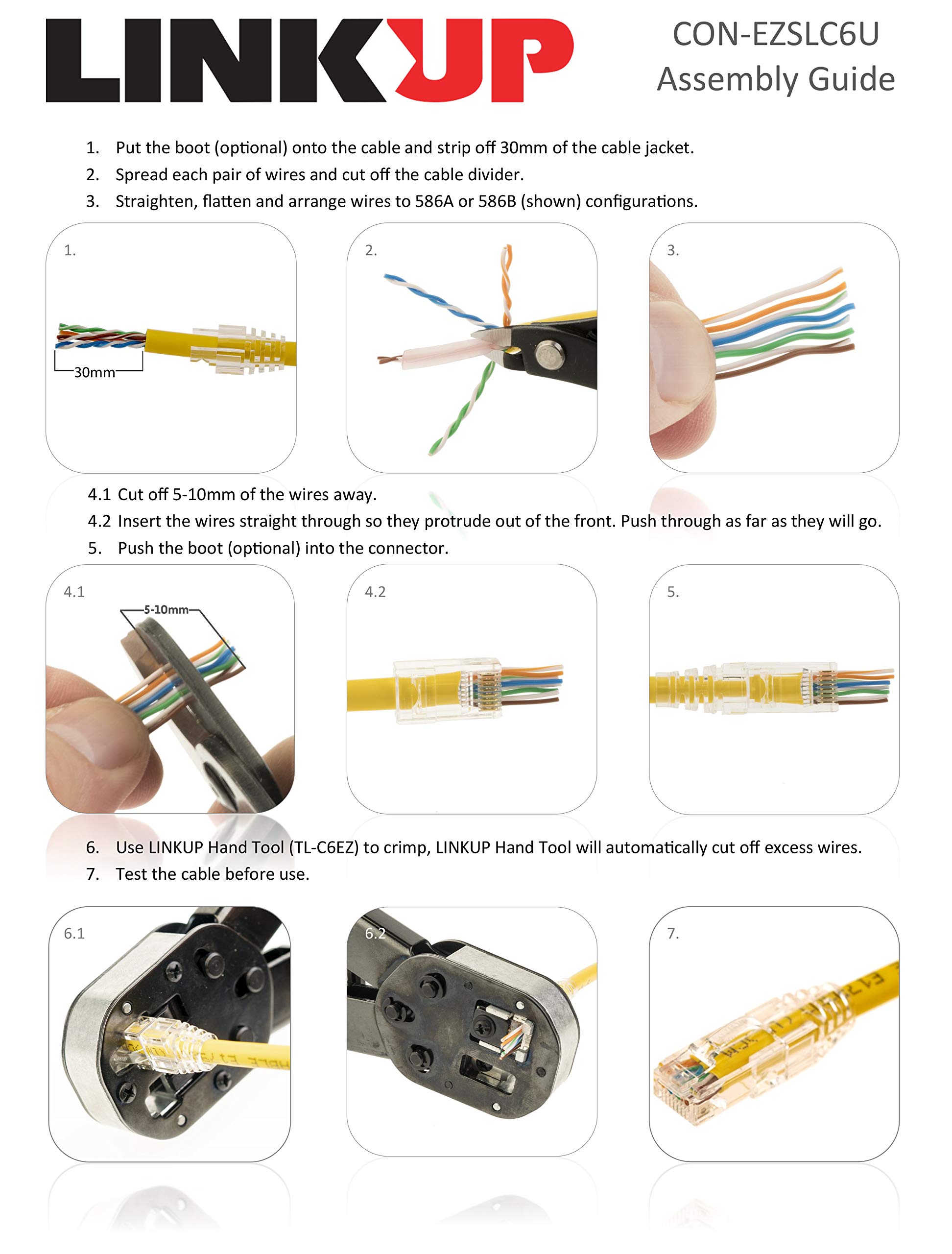 LINKUP

CON-EZSLC6U
Assembly Guide

1. Put the boot (optional) onto the cable and strip off 30mm of the cable jacket.
2. Spread each pair of wires and cut off the cable divider.
3. Straighten, flatten and arrange wires to 586A or 586B (shown) configurations.

1.
30mm

2.

3.

4.1 Cut off 5-10mm of the wires away.
4.2 Insert the wires straight through so they protrude out of the front. Push through as far as they will go.
5. Push the boot (optional) into the connector.

4.1
5-10mm

4.2

5.

6. Use LINKUP Hand Tool (TL-C6EZ) to crimp, LINKUP Hand Tool will automatically cut off excess wires.
7. Test the cable before use.

6.1

6.2

7.