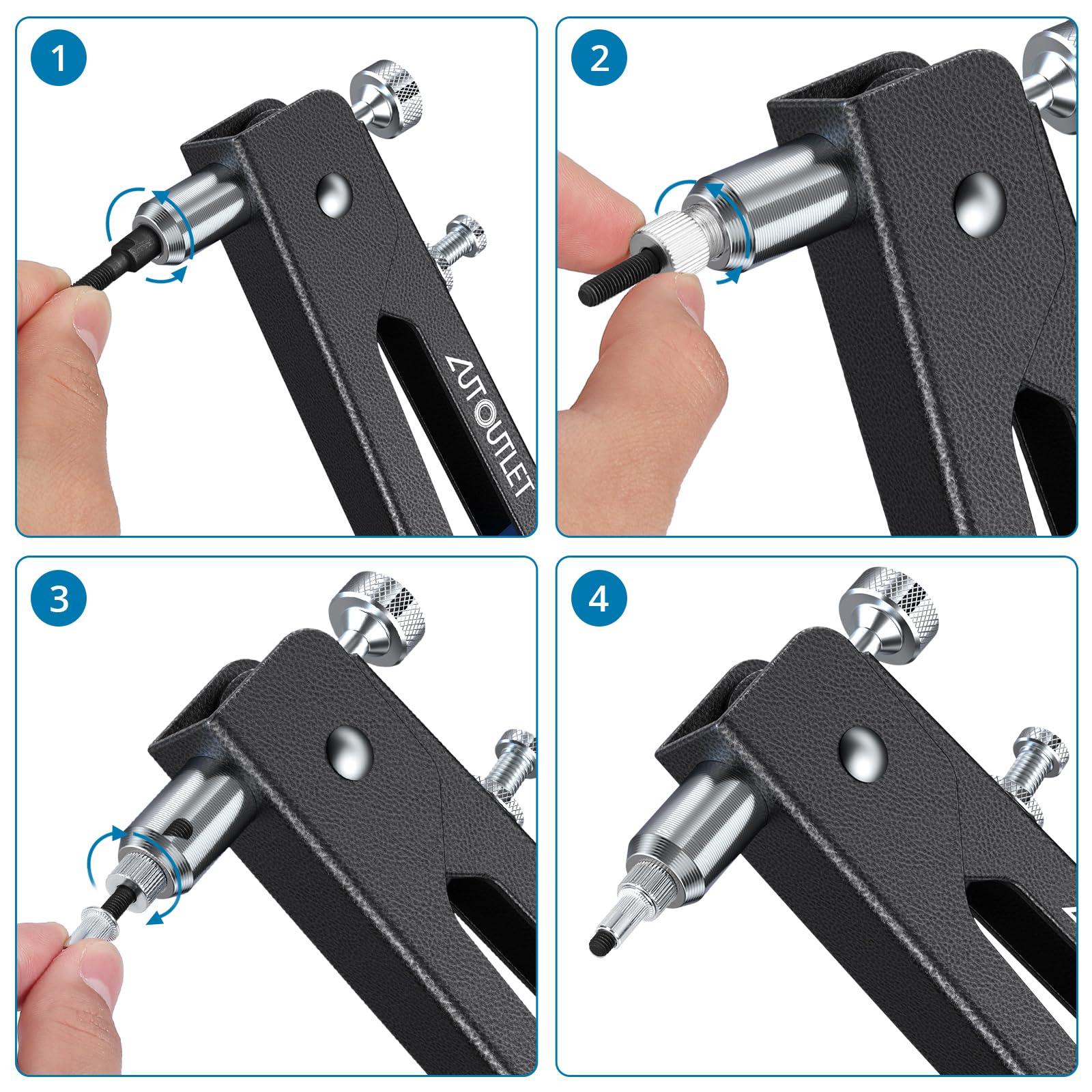 1

AUTOUTLET

2

3

4