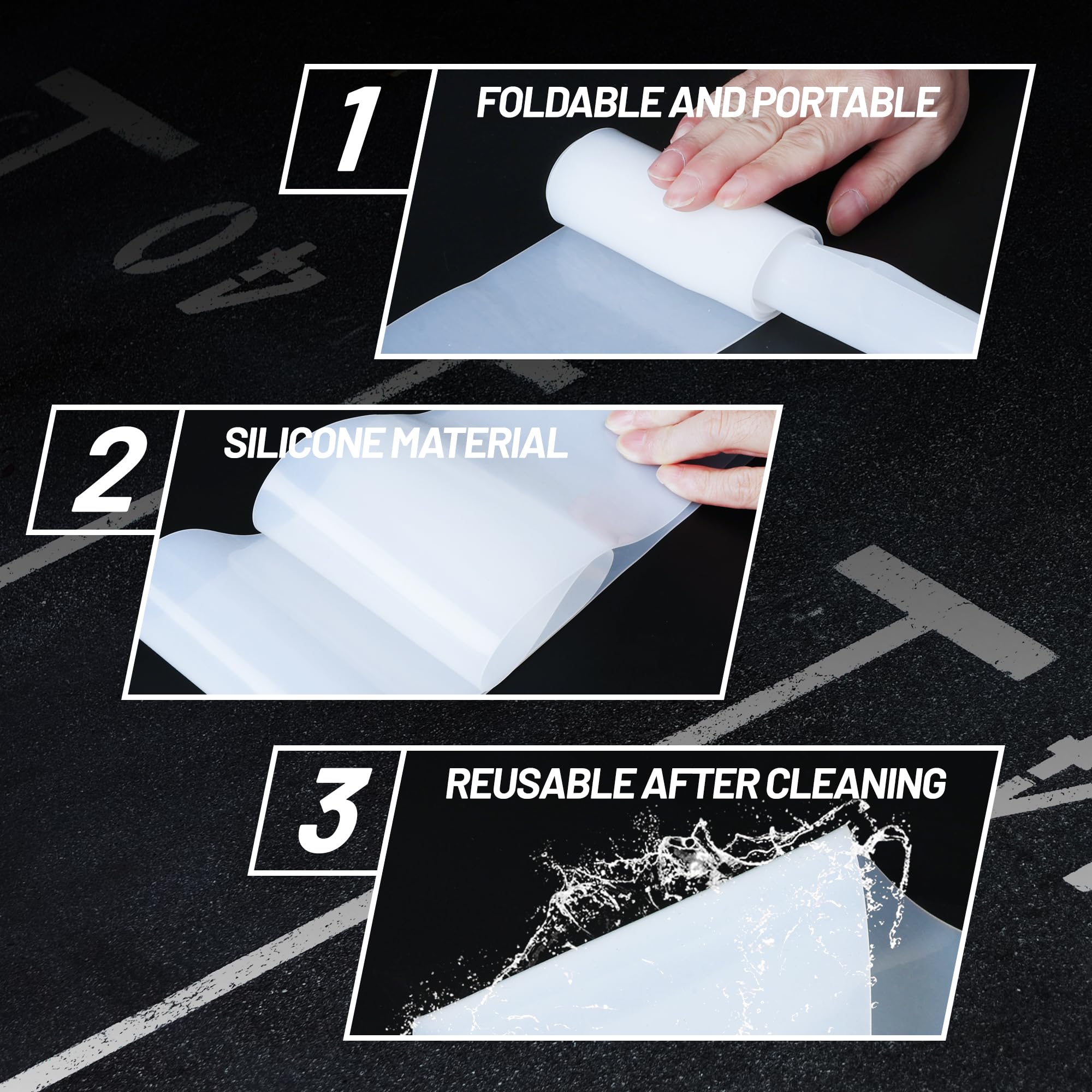 1
FOLDABLE AND PORTABLE

2
SILICONE MATERIAL

3
REUSABLE AFTER CLEANING