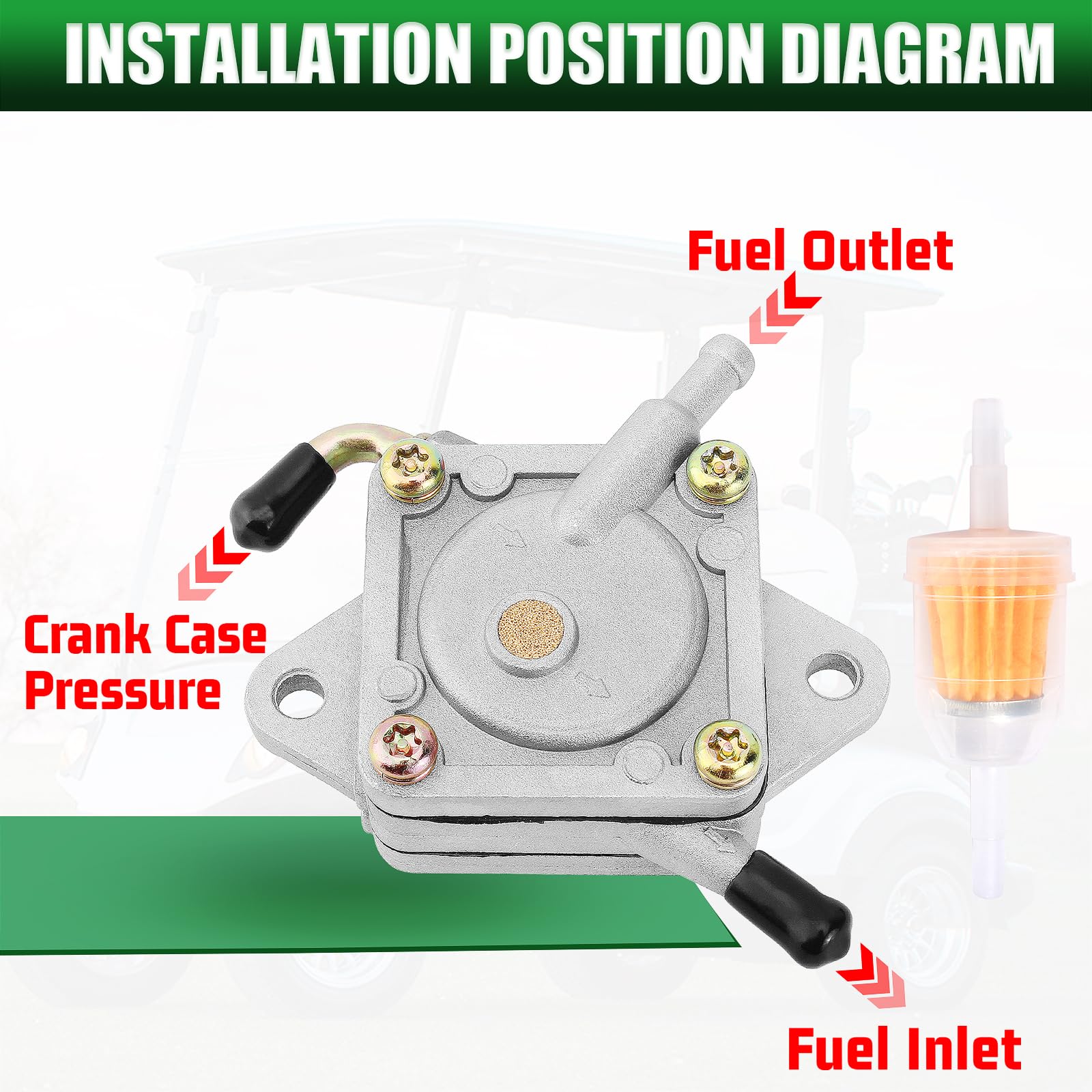 INSTALLATION POSITION DIAGRAM

Fuel Outlet

Crank Case Pressure

Fuel Inlet