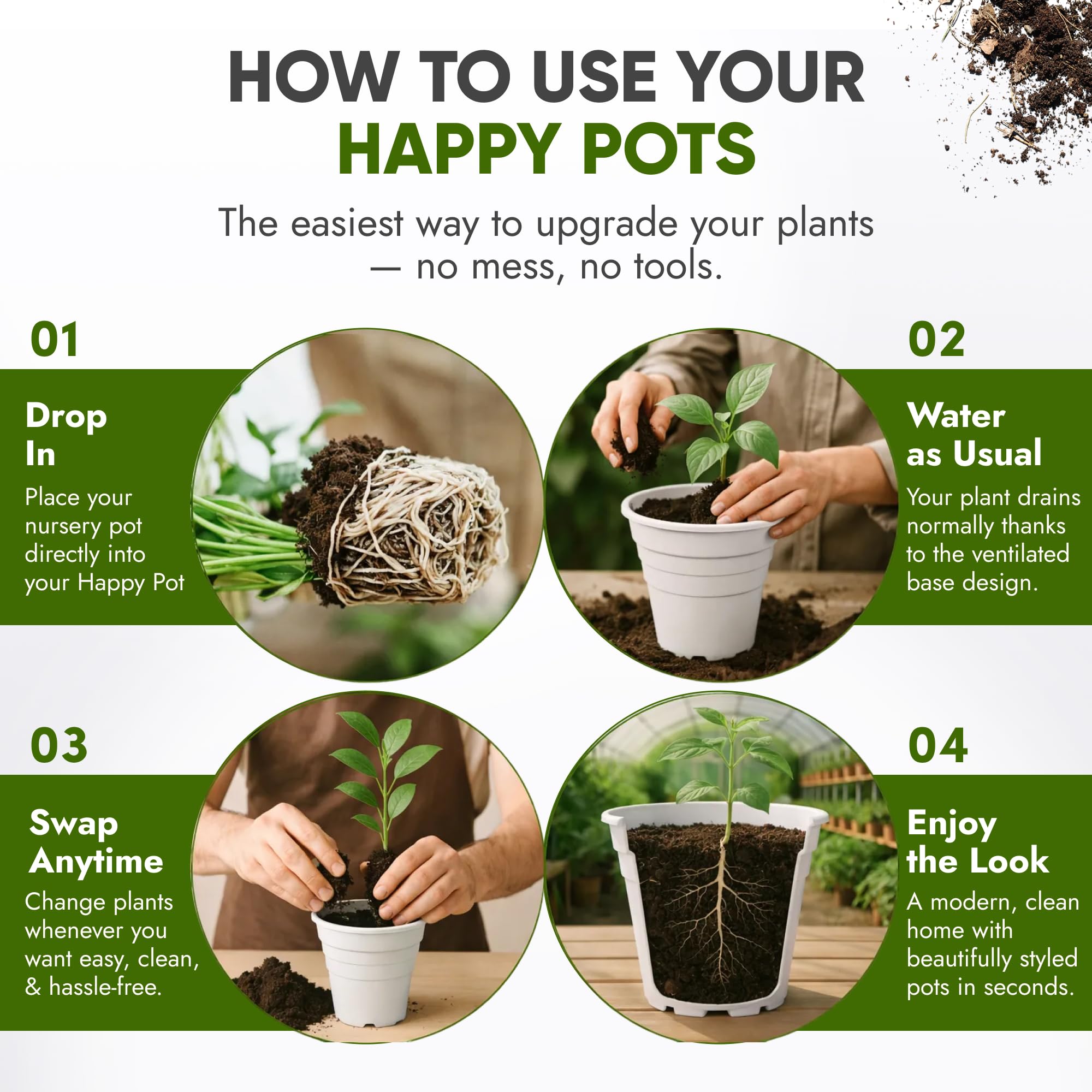 HOW TO USE YOUR
HAPPY POTS

The easiest way to upgrade your plants — no mess, no tools.

01

Drop In

Place your nursery pot directly into your Happy Pot

02

Water as Usual

Your plant drains normally thanks to the ventilated base design.

03

Swap Anytime

Change plants whenever you want easy, clean, & hassle-free.

04

Enjoy the Look

A modern, clean home with beautifully styled pots in seconds.