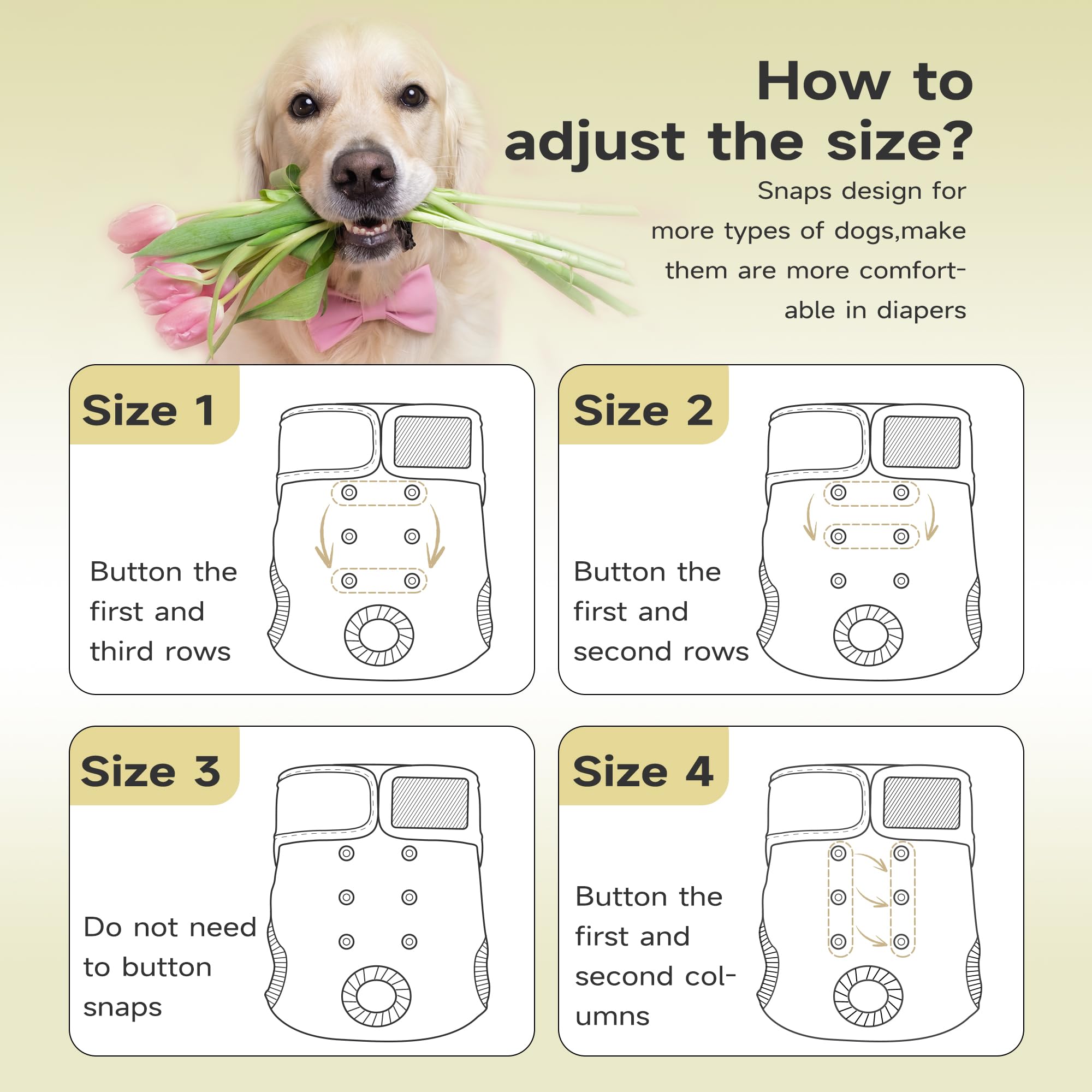 How to adjust the size?

Snaps design for more types of dogs,make them are more comfortable in diapers

Size 1

Button the first and third rows

Size 2

Button the first and second rows

Size 3

Do not need to button snaps

Size 4

Button the first and second columns