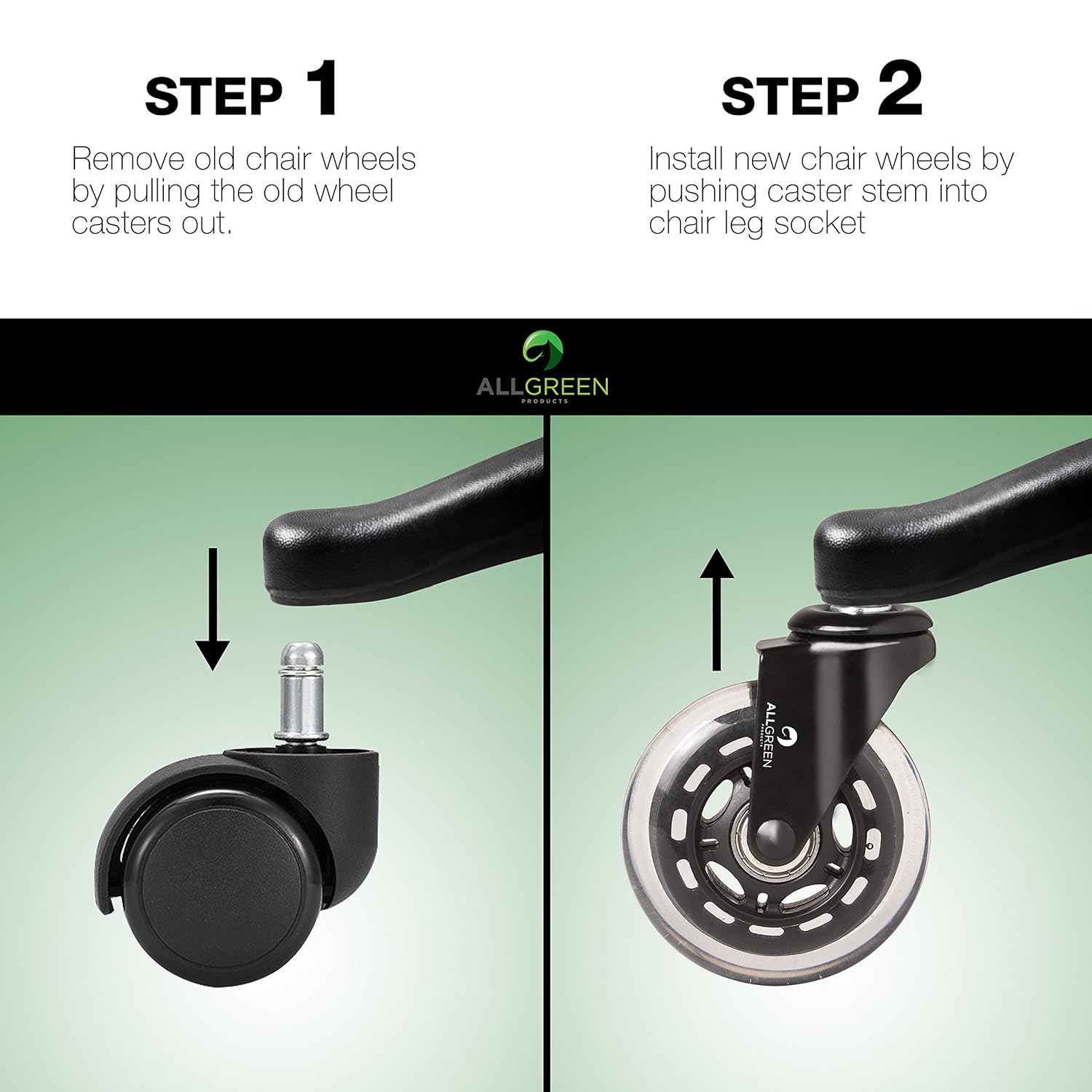 STEP 1

Remove old chair wheels by pulling the old wheel casters out.

STEP 2

Install new chair wheels by pushing caster stem into chair leg socket

ALLGREEN
PRODUCTS

ALLGREEN
PRODUCTS