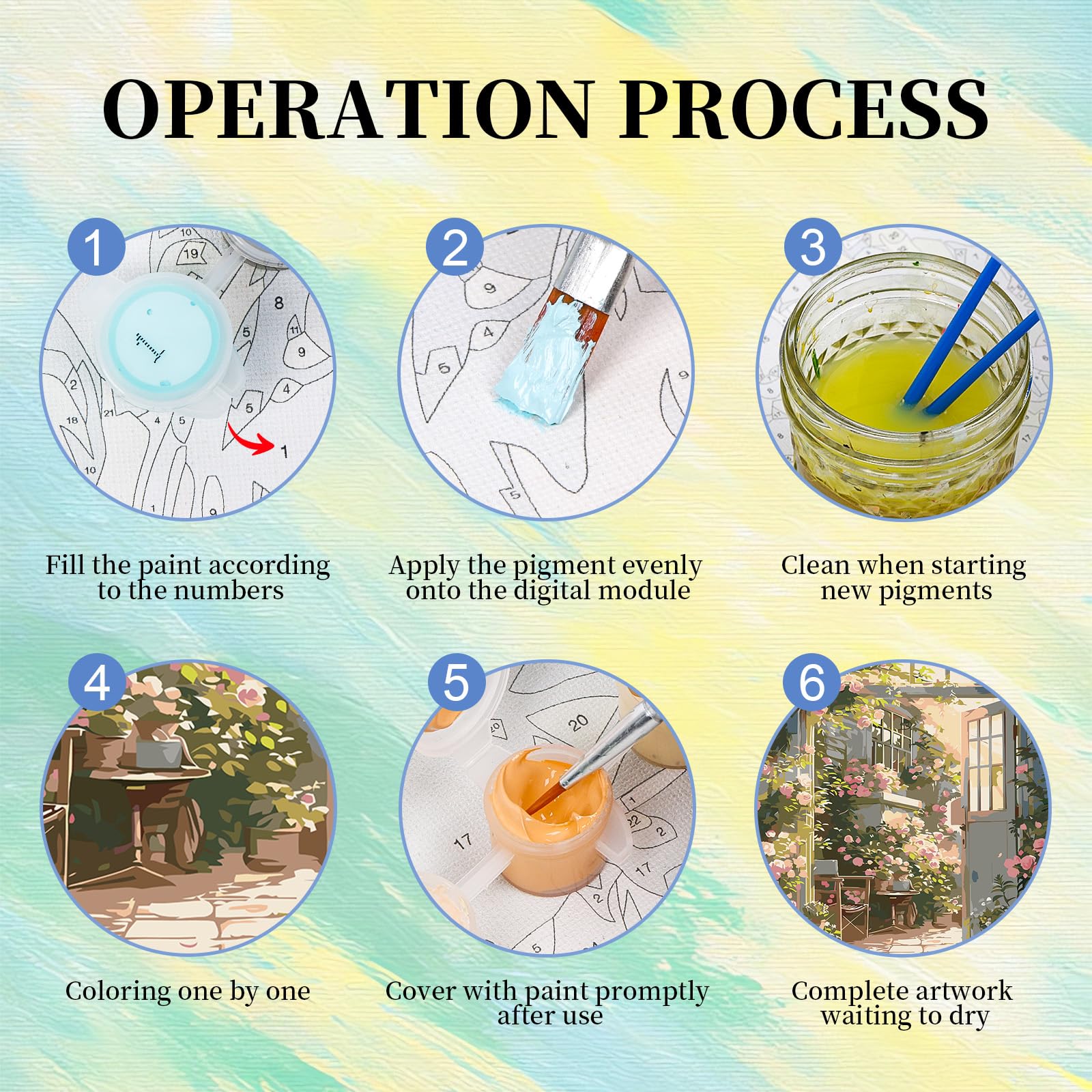 OPERATION PROCESS

1

Fill the paint according to the numbers

2

Apply the pigment evenly onto the digital module

3

Clean when starting new pigments

4

Coloring one by one

5

Cover with paint promptly after use

6

Complete artwork waiting to dry