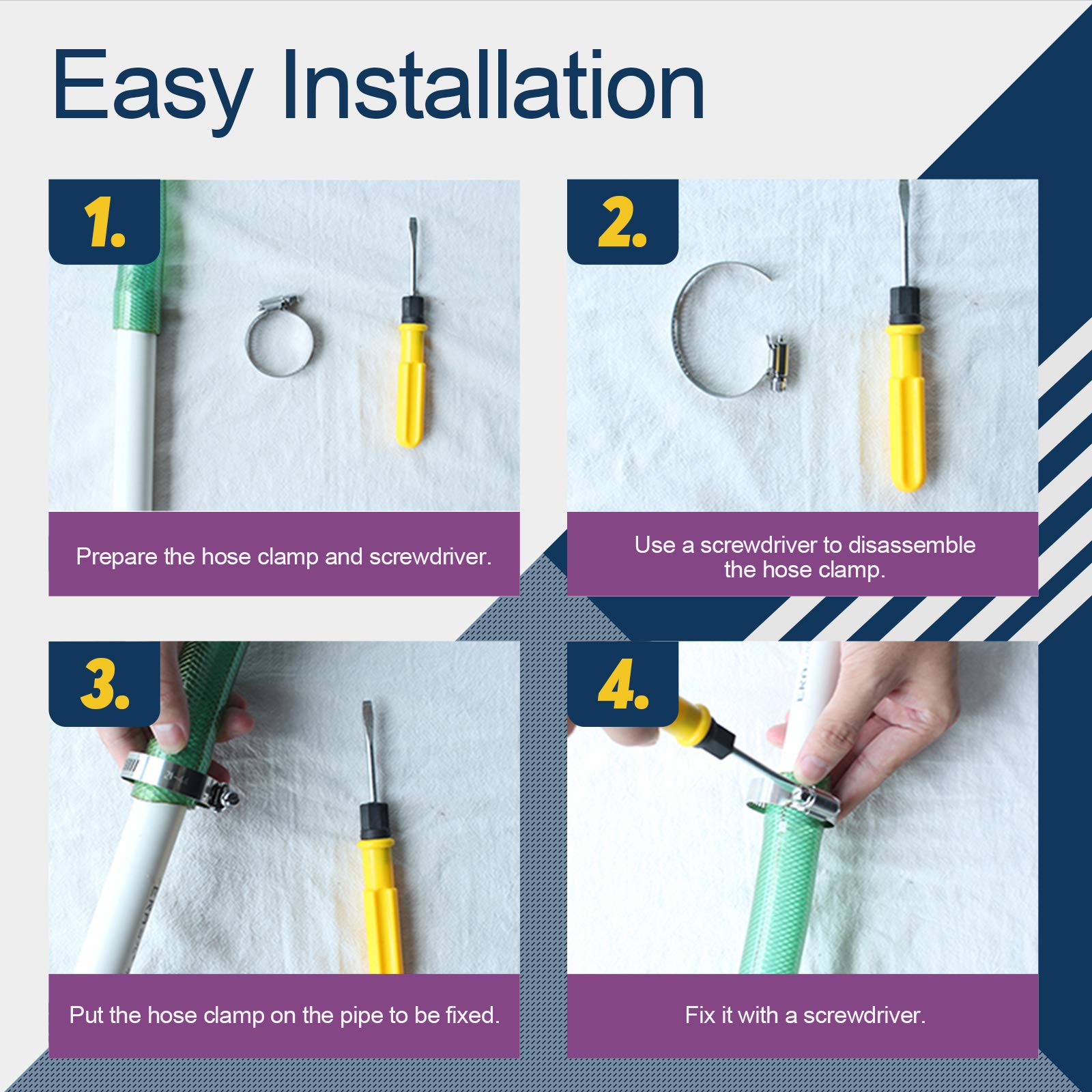 Easy Installation

1.

Prepare the hose clamp and screwdriver.

2.

Use a screwdriver to disassemble the hose clamp.

3.

Put the hose clamp on the pipe to be fixed.

4.

Fix it with a screwdriver.