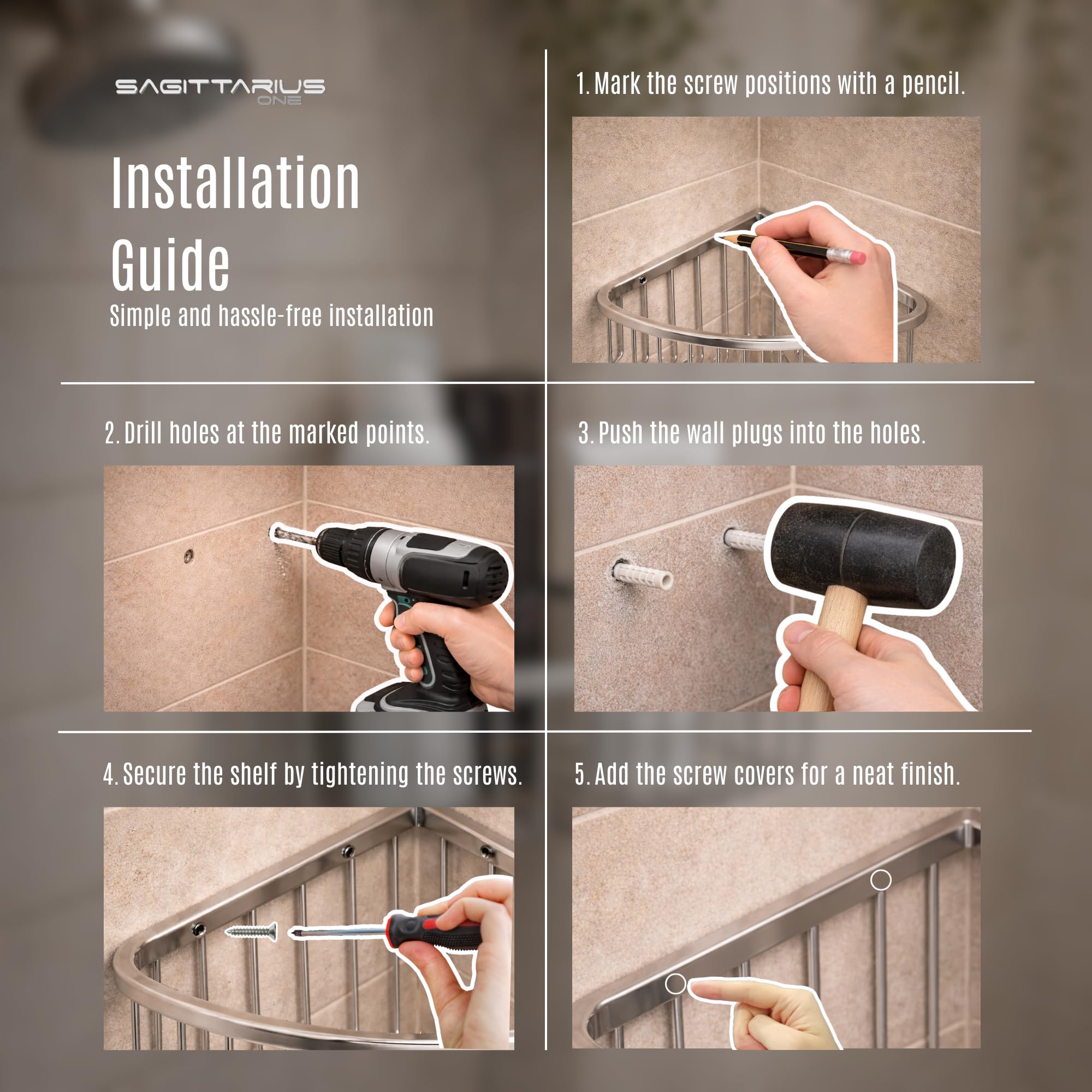 SAGITTARIUS
ONE

Installation Guide

Simple and hassle-free installation

1. Mark the screw positions with a pencil.

2. Drill holes at the marked points.

3. Push the wall plugs into the holes.

4. Secure the shelf by tightening the screws.

5. Add the screw covers for a neat finish.