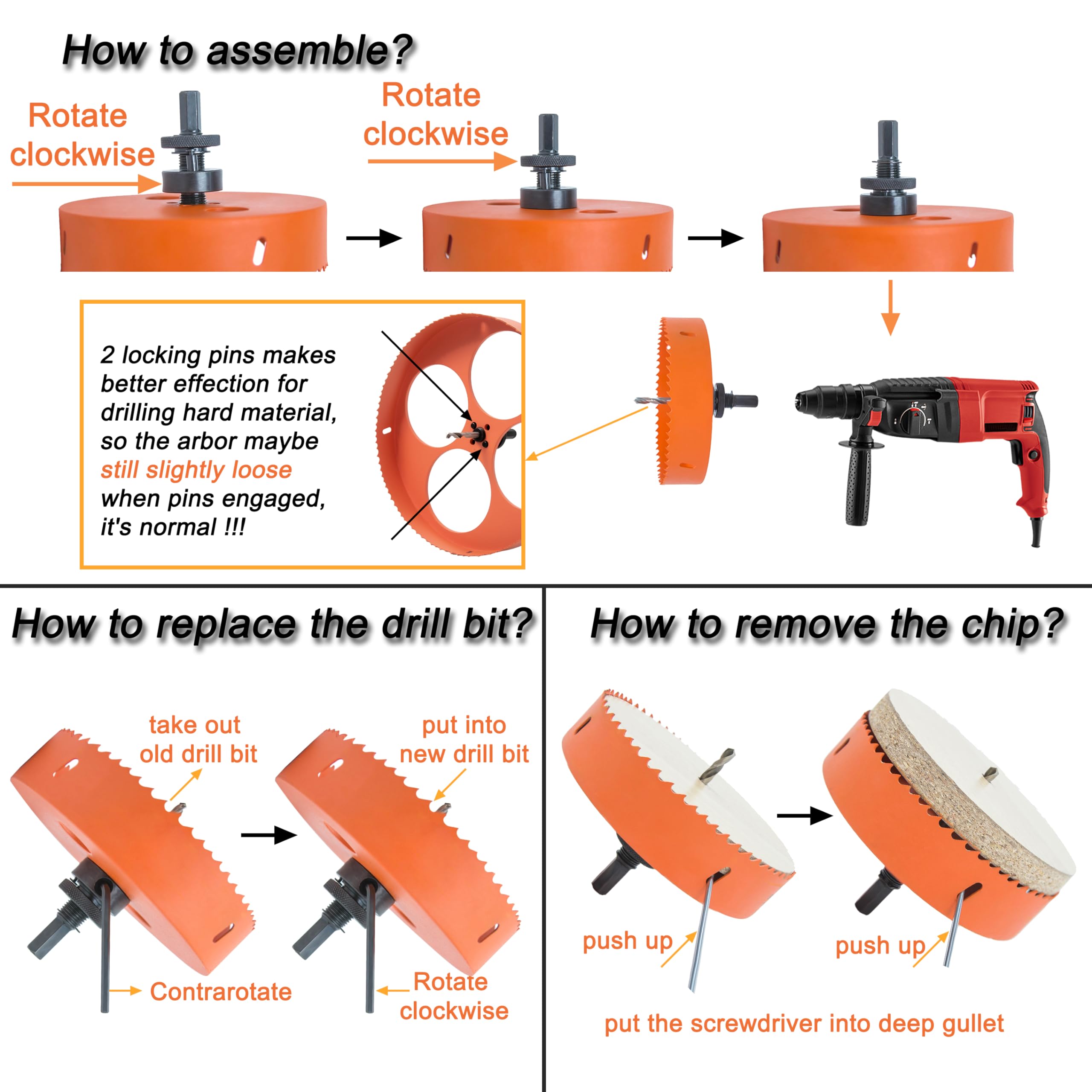 How to assemble?

Rotate clockwise

Rotate clockwise

2 locking pins makes better effection for drilling hard material, so the arbor maybe still slightly loose when pins engaged, it's normal !!!

How to replace the drill bit?

take out old drill bit

put into new drill bit

Contrarotate

Rotate clockwise

How to remove the chip?

push up

push up

put the screwdriver into deep gullet