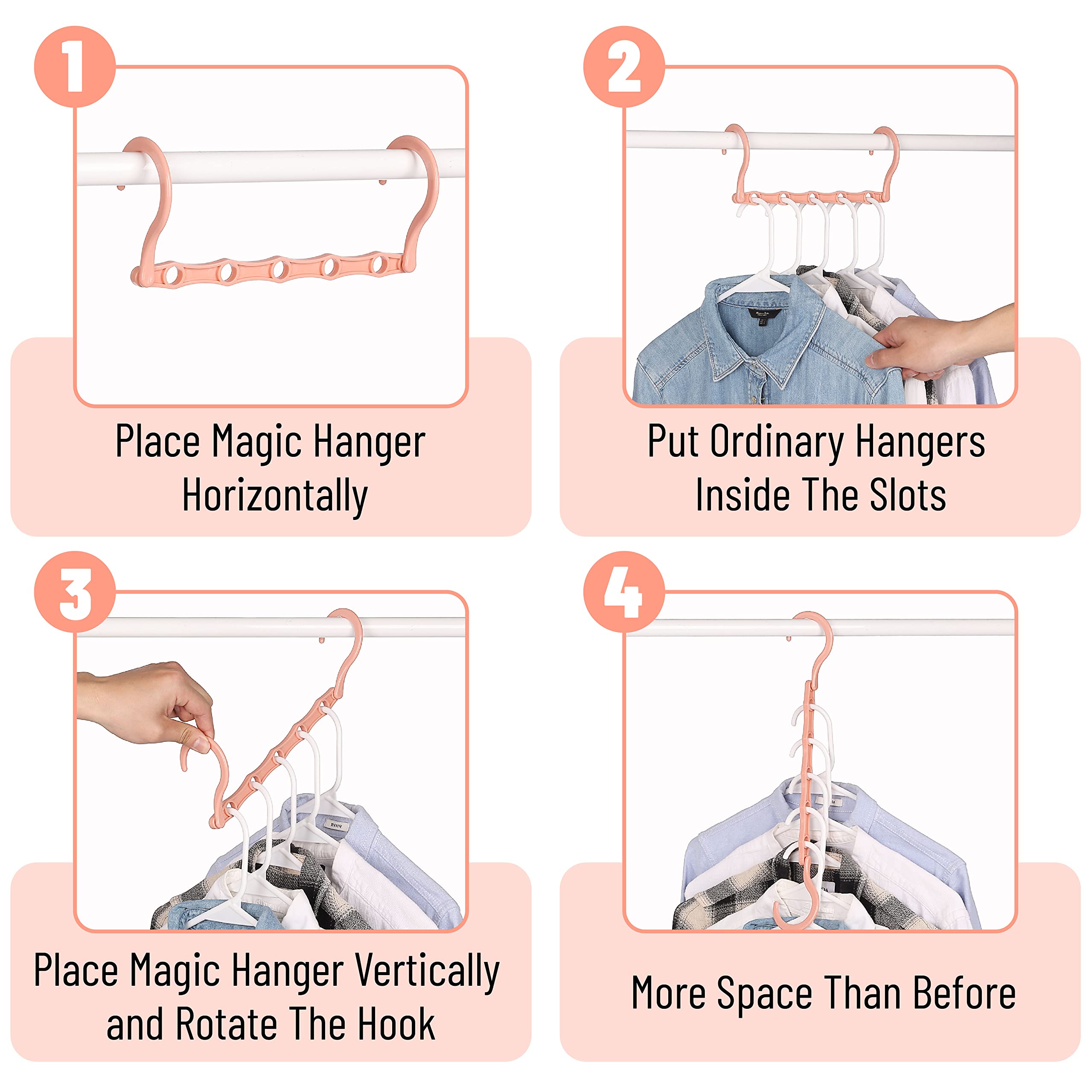 1

Place Magic Hanger Horizontally

2

Put Ordinary Hangers Inside The Slots

3

Place Magic Hanger Vertically and Rotate The Hook

4

More Space Than Before