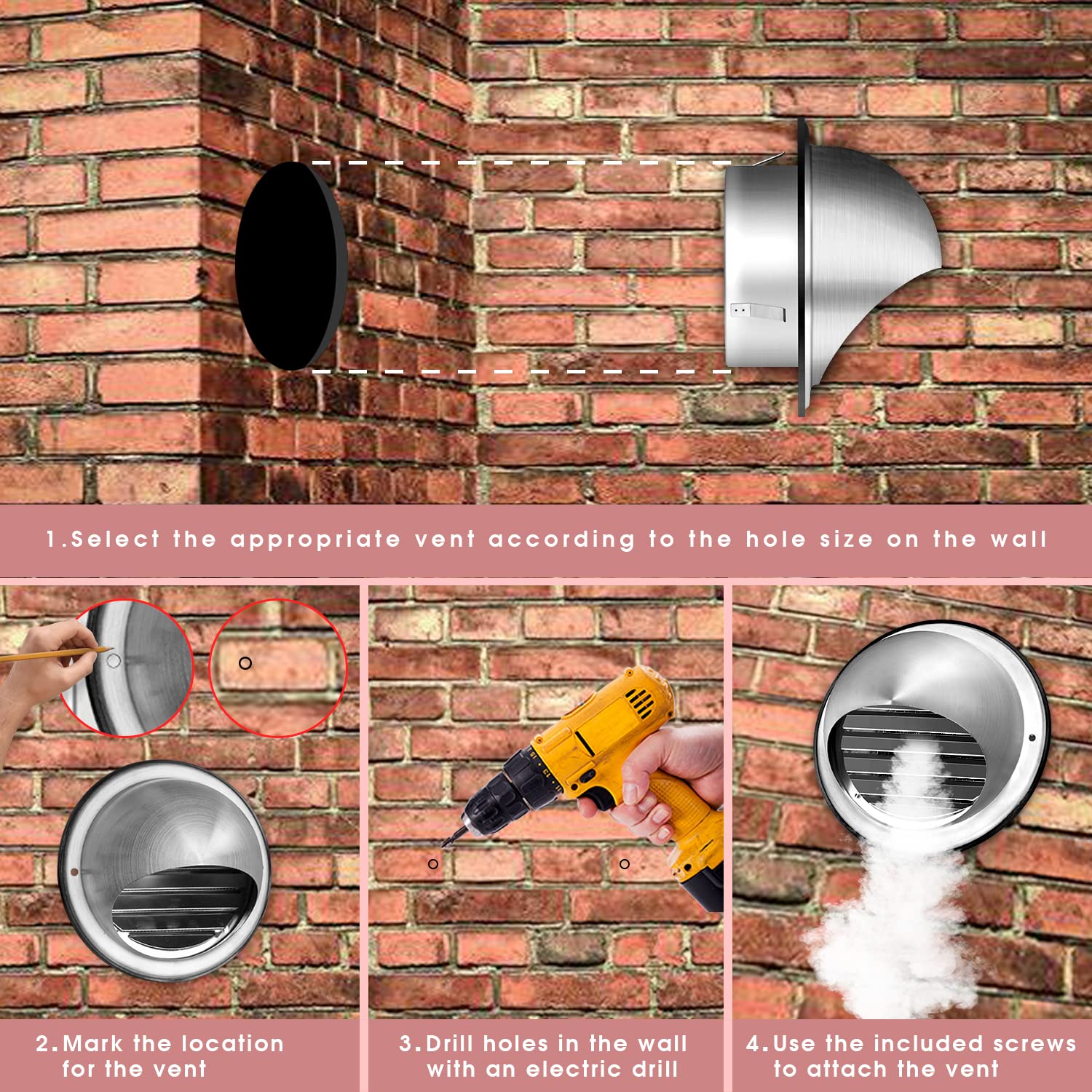 1.Select the appropriate vent according to the hole size on the wall

2.Mark the location for the vent

3.Drill holes in the wall with an electric drill

4.Use the included screws to attach the vent