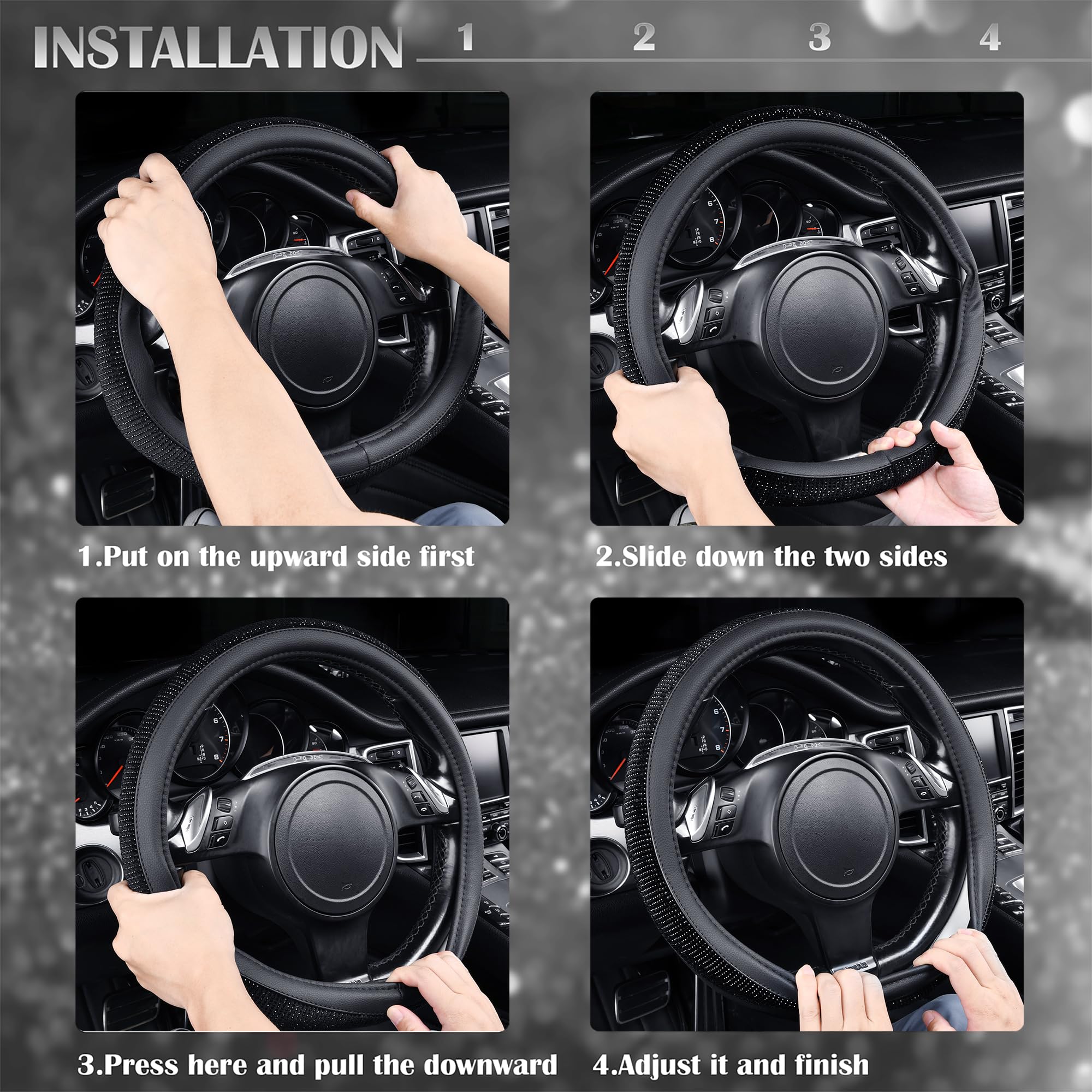 INSTALLATION 1 2 3 4

1.Put on the upward side first

2.Slide down the two sides

3.Press here and pull the downward

4.Adjust it and finish