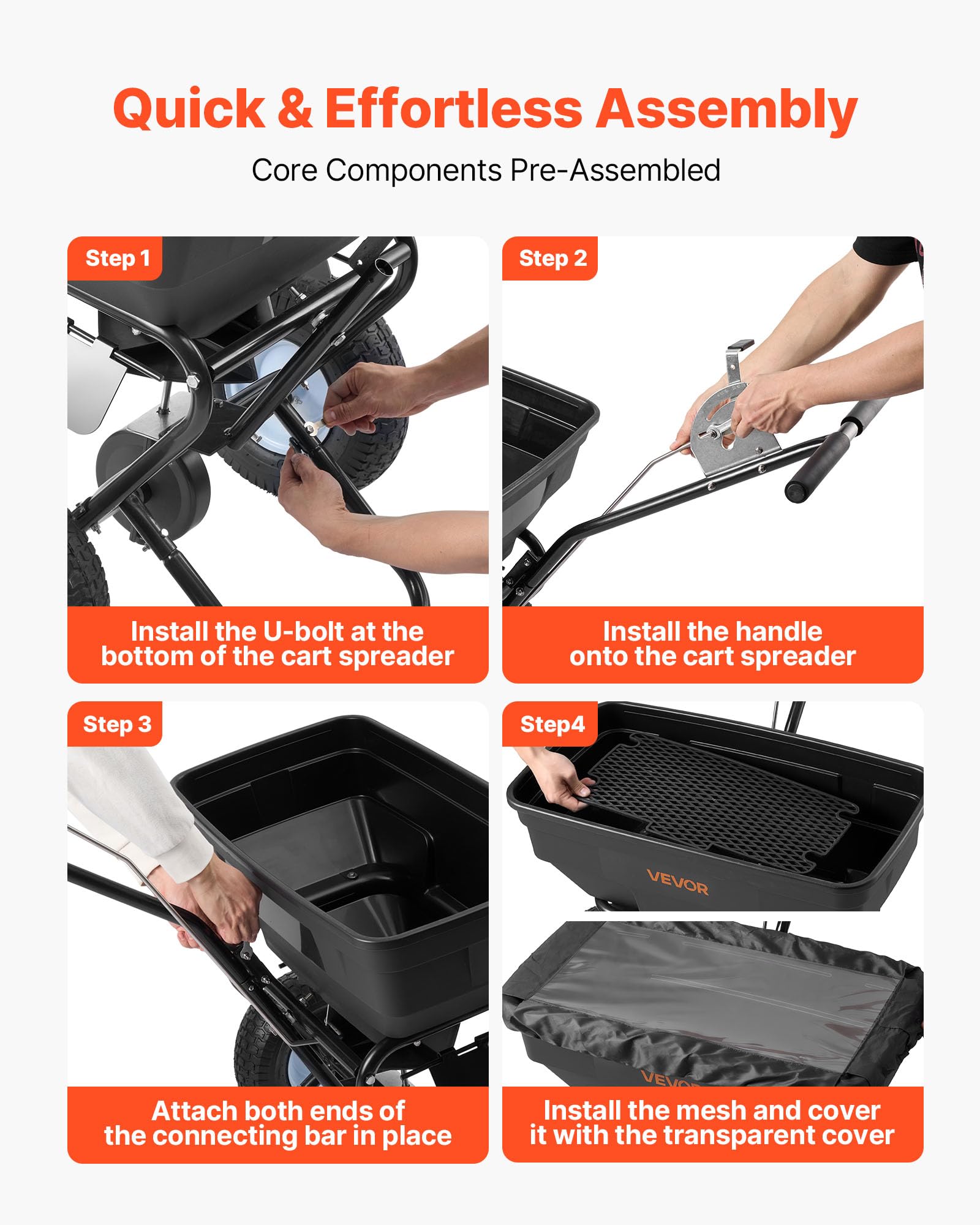 Quick & Effortless Assembly

Core Components Pre-Assembled

Step 1

Install the U-bolt at the bottom of the cart spreader

Step 2

Install the handle onto the cart spreader

Step 3

Attach both ends of the connecting bar in place

Step4

VEVOR

VEVOR

Install the mesh and cover it with the transparent cover