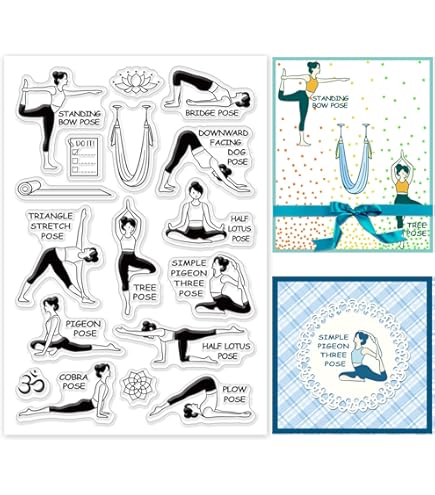 STANDING BOW POSE

BRIDGE POSE

DO IT!

DOWNWARD FACING DOG POSE

TRIANGLE STRETCH POSE

HALF LOTUS POSE

TREE POSE

SIMPLE PIGEON THREE POSE

PIGEON POSE

HALF LOTUS POSE

COBRA POSE

PLOW POSE

STANDING BOW POSE

TREE POSE

SIMPLE PIGEON THREE POSE