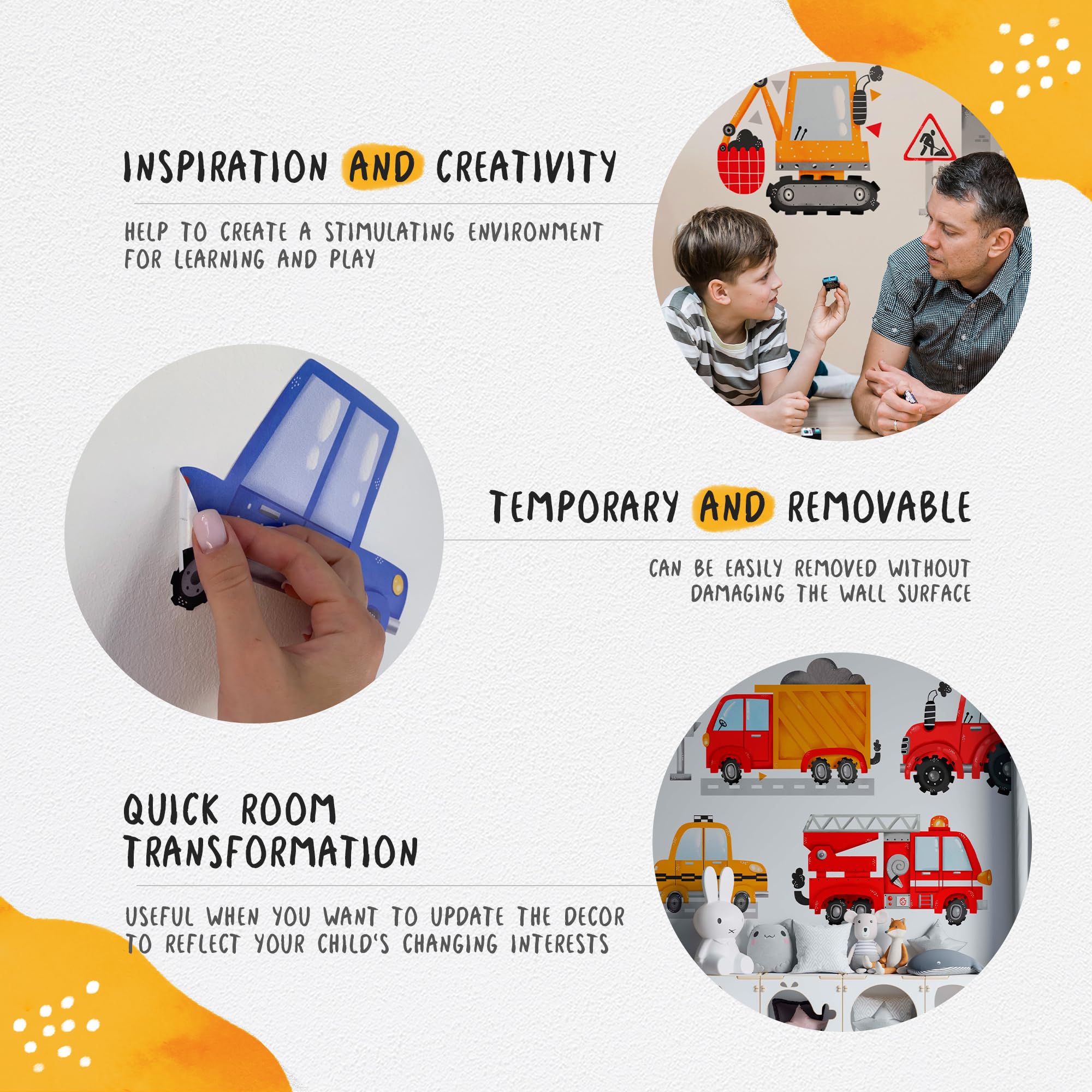 INSPIRATION AND CREATIVITY

HELP TO CREATE A STIMULATING ENVIRONMENT FOR LEARNING AND PLAY

TEMPORARY AND REMOVABLE

CAN BE EASILY REMOVED WITHOUT DAMAGING THE WALL SURFACE

QUICK ROOM TRANSFORMATION

USEFUL WHEN YOU WANT TO UPDATE THE DECOR TO REFLECT YOUR CHILD'S CHANGING INTERESTS