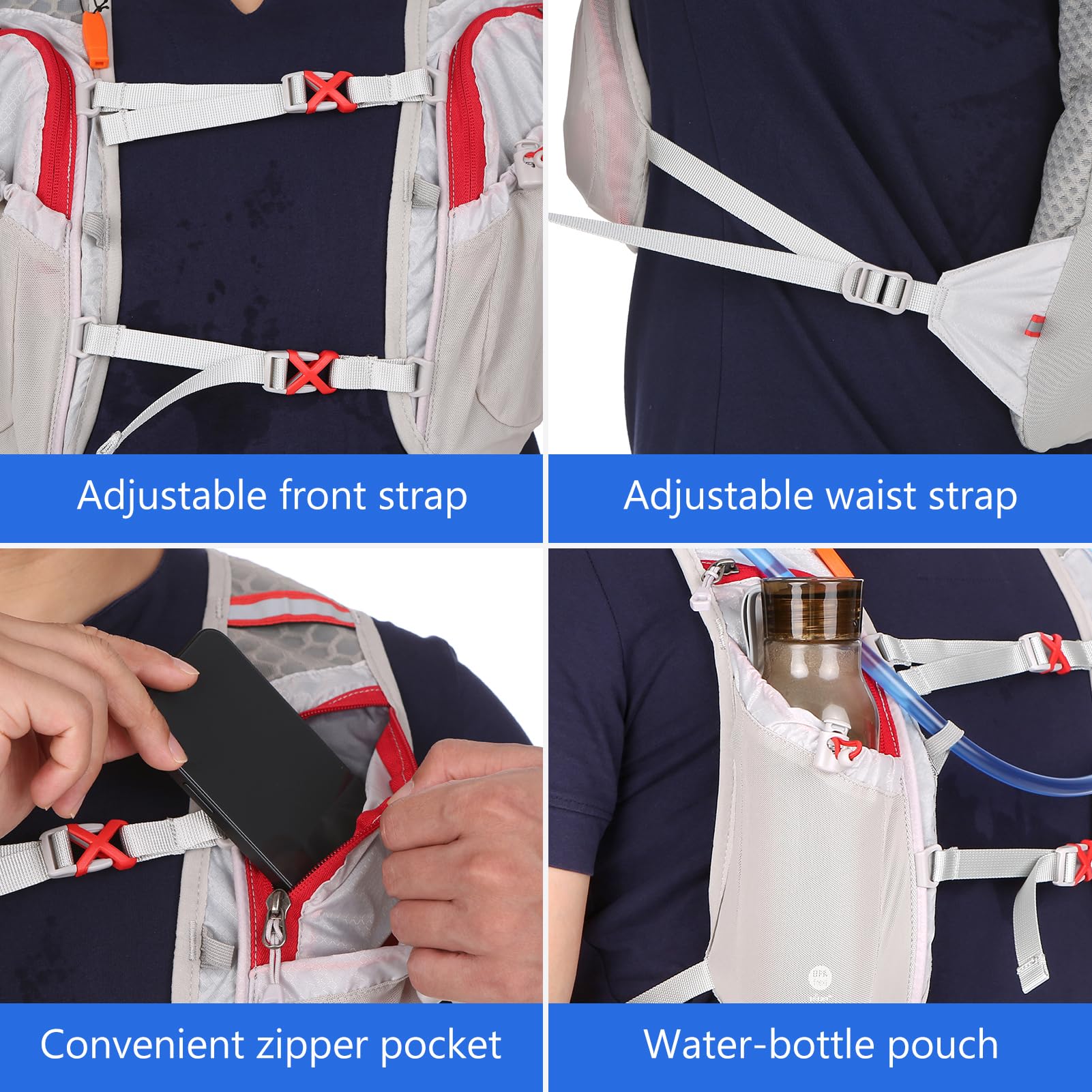 Adjustable front strap

Adjustable waist strap

Convenient zipper pocket

Water-bottle pouch