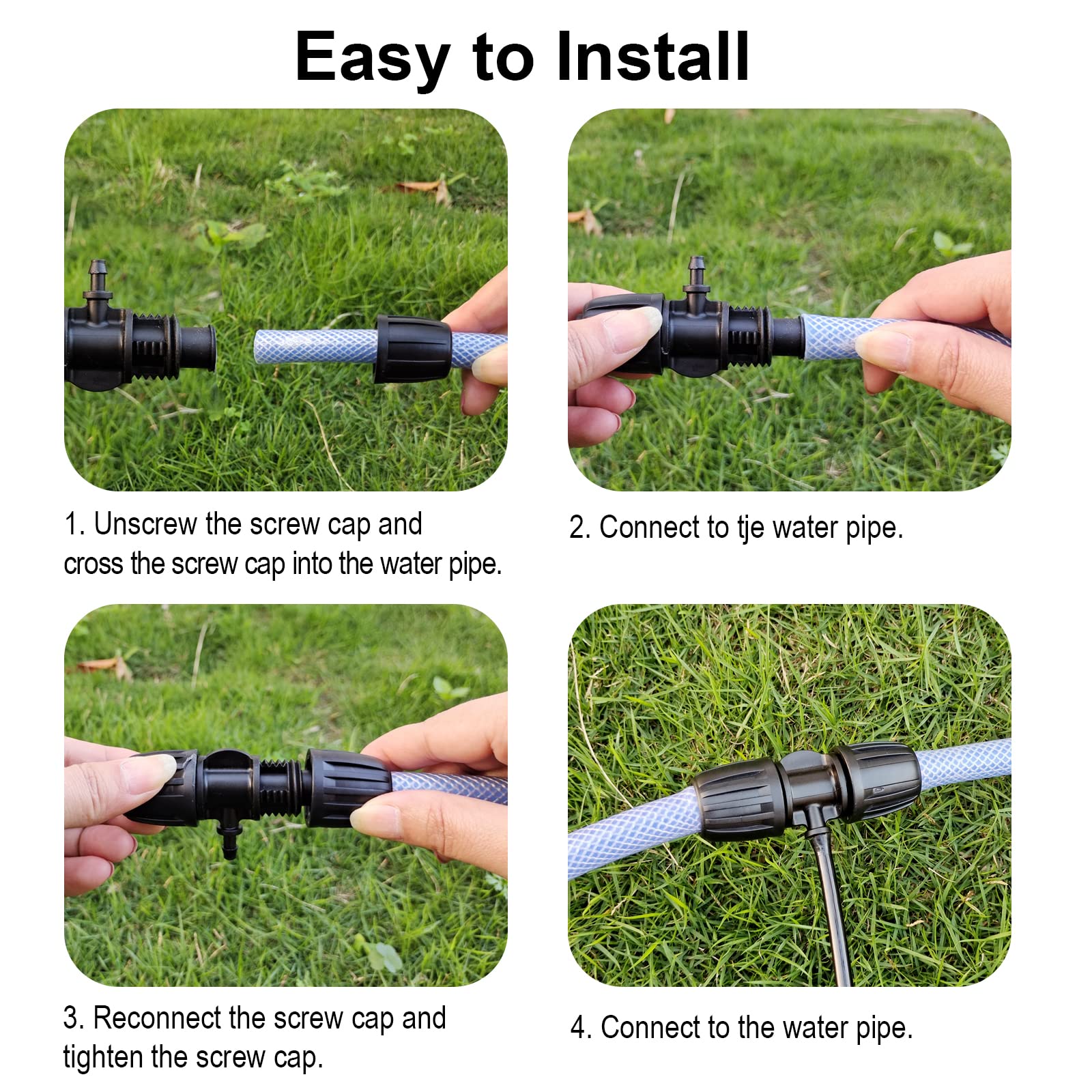 Easy to Install

1. Unscrew the screw cap and cross the screw cap into the water pipe.

2. Connect to tje water pipe.

3. Reconnect the screw cap and tighten the screw cap.

4. Connect to the water pipe.