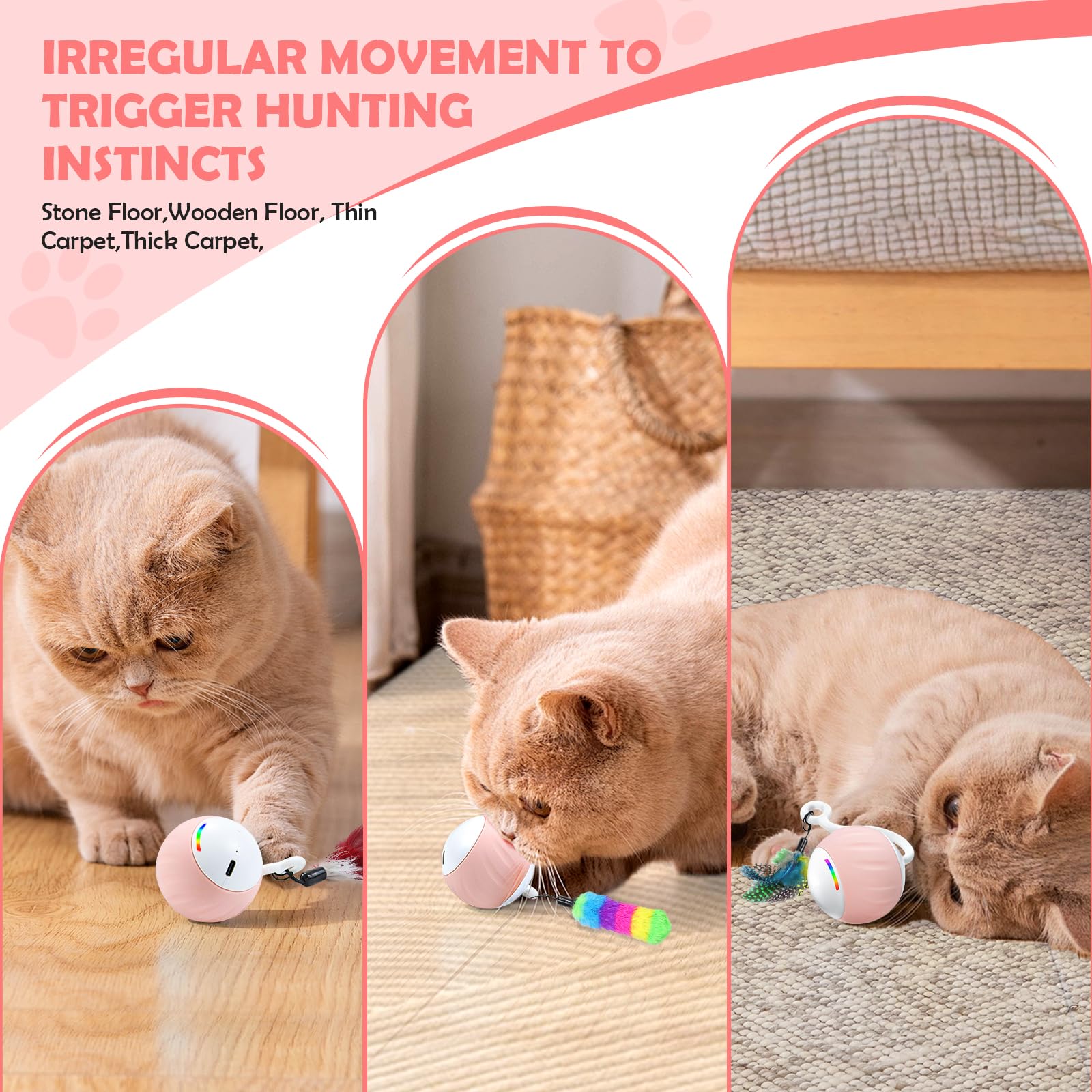 IRREGULAR MOVEMENT TO TRIGGER HUNTING INSTINCTS

Stone Floor,Wooden Floor, Thin Carpet,Thick Carpet,