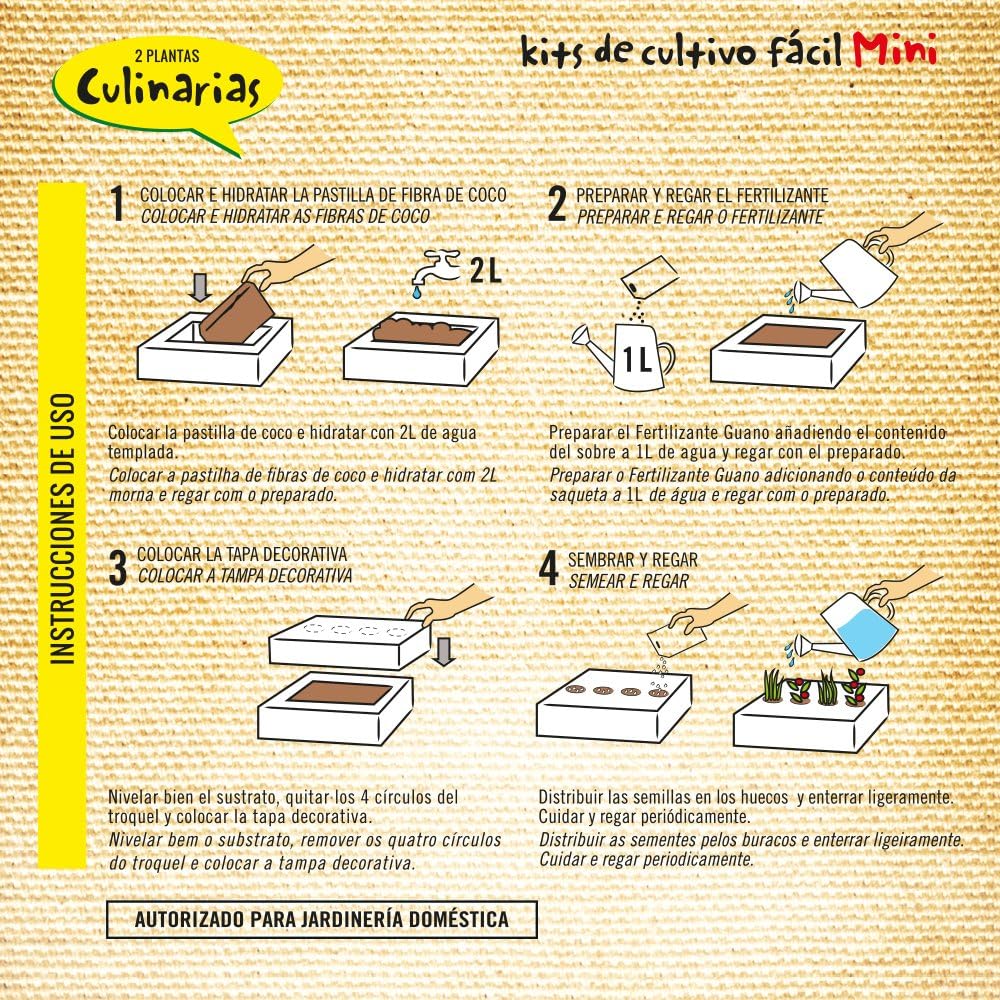 2 PLANTAS
Culinarias

kits de cultivo fácil Mini

INSTRUCCIONES DE USO

1 COLOCAR E HIDRATAR LA PASTILLA DE FIBRA DE COCO
COLOCAR E HIDRATAR AS FIBRAS DE COCO

2L

Colocar la pastilla de coco e hidratar con 2L de agua templada.
Colocar a pastilha de fibras de coco e hidratar com 2L morna e regar com o preparado.

2 PREPARAR Y REGAR EL FERTILIZANTE
PREPARAR E REGAR O FERTILIZANTE

1L

Preparar el Fertilizante Guano añadiendo el contenido del sobre a 1L de agua y regar con el preparado.
Preparar o Fertilizante Guano adicionando o conteúdo da saqueta a 1L de água e regar com o preparado.

3 COLOCAR LA TAPA DECORATIVA
COLOCAR A TAMPA DECORATIVA

Nivelar bien el sustrato, quitar los 4 círculos del troquel y colocar la tapa decorativa.
Nivelar bem o substrato, remover os quatro círculos do troquel e colocar a tampa decorativa.

4 SEMBRAR Y REGAR
SEMEAR E REGAR

Distribuir las semillas en los huecos y enterrar ligeramente. Cuidar y regar periódicamente.
Distribuir as sementes pelos buracos e enterrar ligeiramente. Cuidar e regar periodicamente.

AUTORIZADO PARA JARDINERÍA DOMÉSTICA