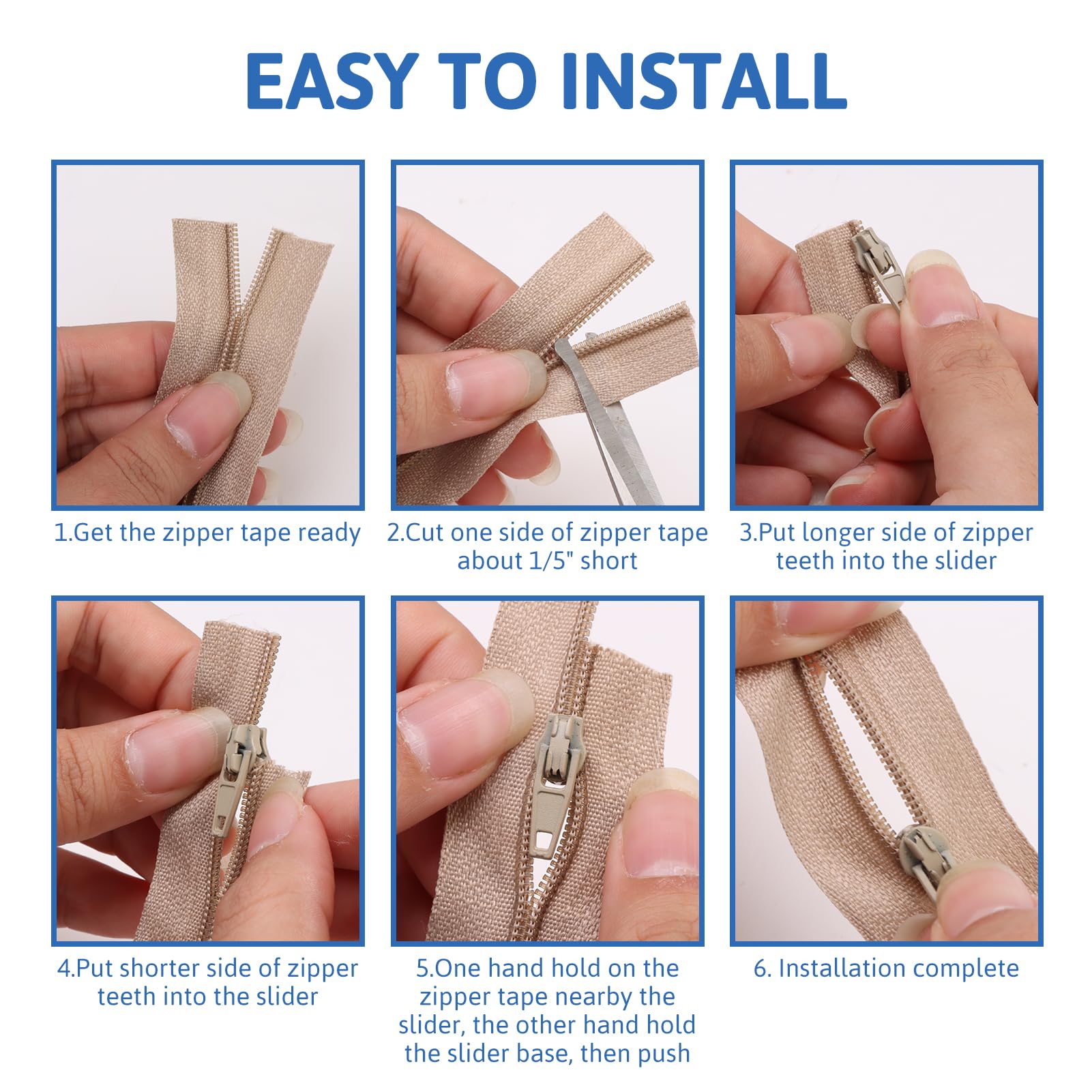 EASY TO INSTALL

1.Get the zipper tape ready

2.Cut one side of zipper tape about 1/5" short

3.Put longer side of zipper teeth into the slider

4.Put shorter side of zipper teeth into the slider

5.One hand hold on the zipper tape nearby the slider, the other hand hold the slider base, then push

6. Installation complete