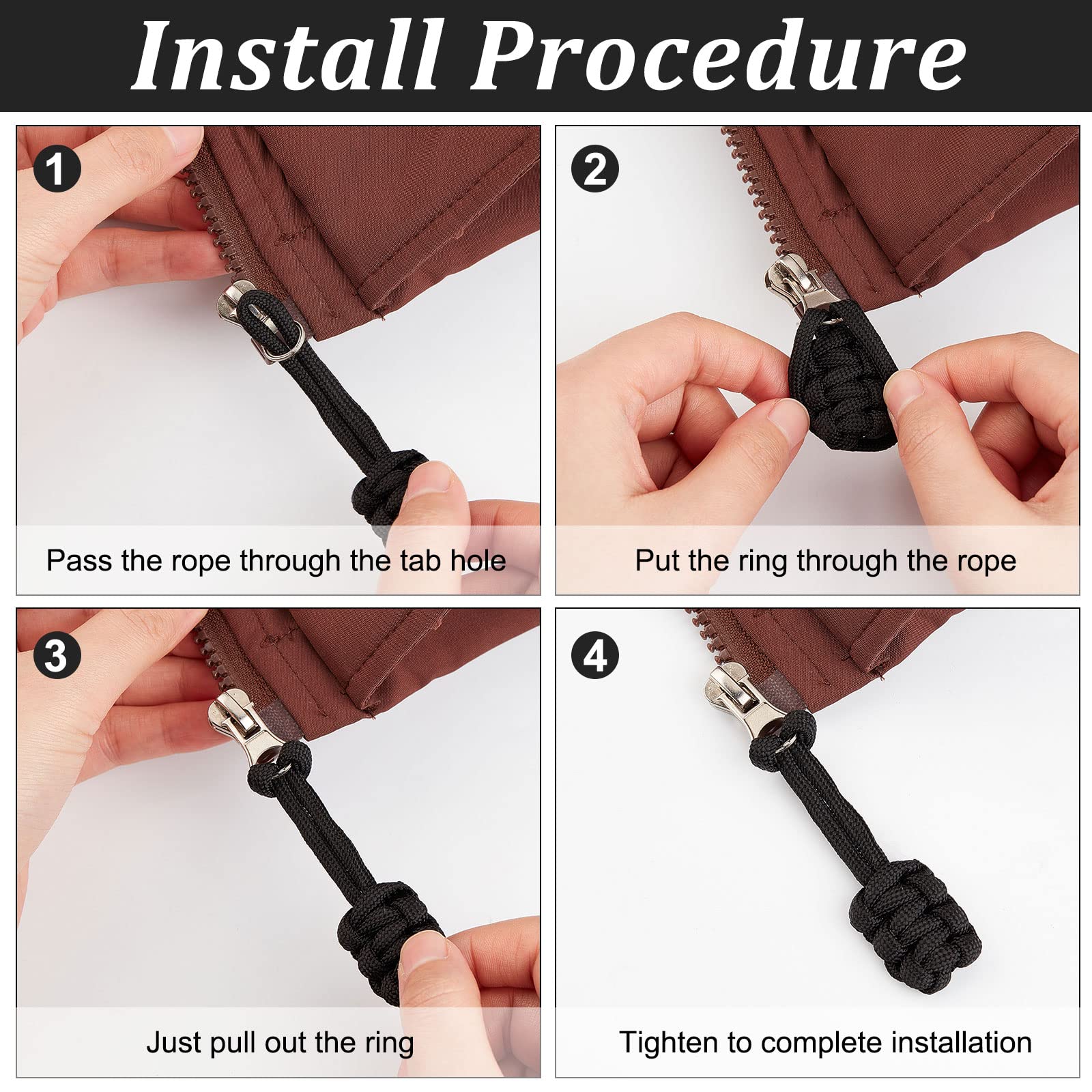 Install Procedure

1

Pass the rope through the tab hole

2

Put the ring through the rope

3

Just pull out the ring

4

Tighten to complete installation