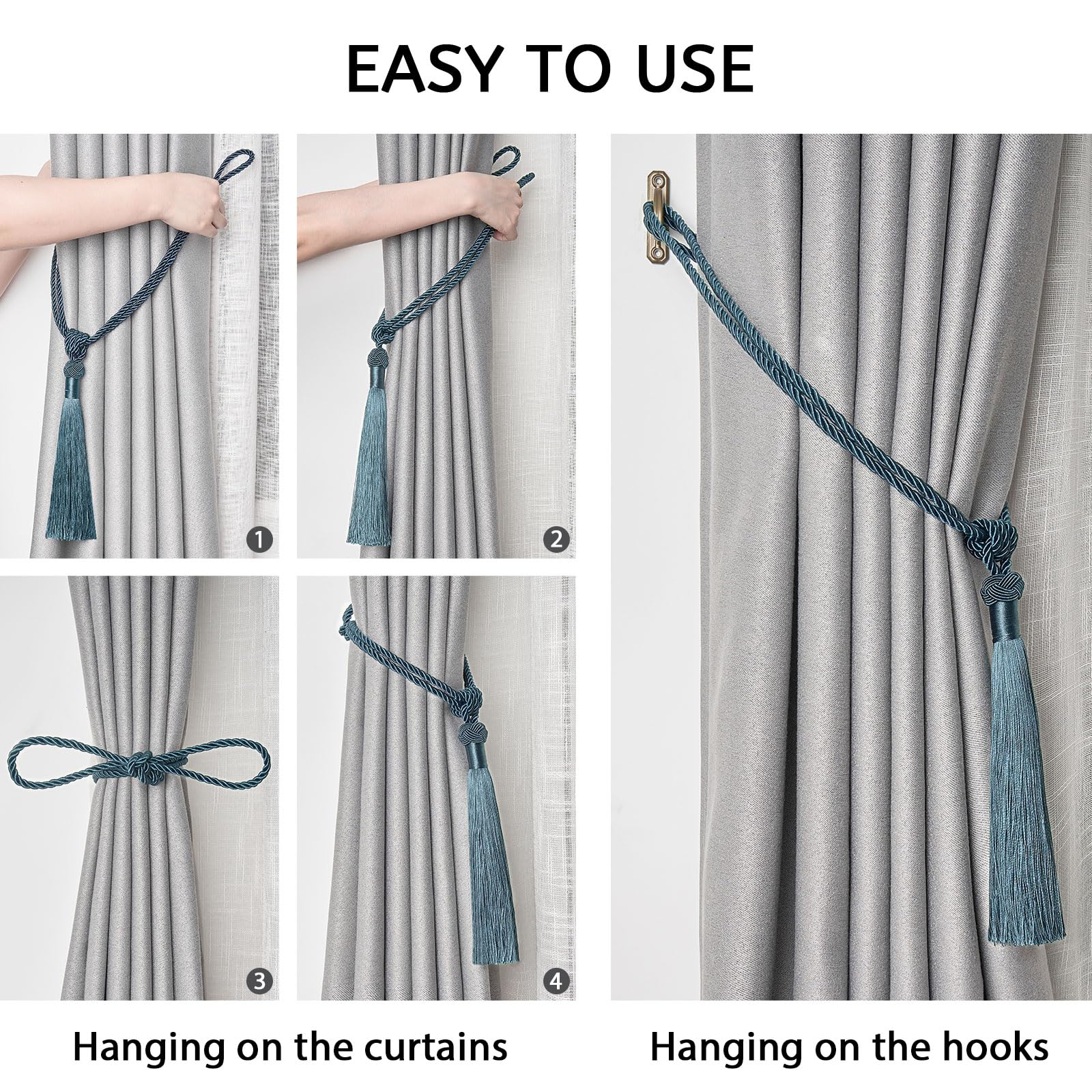 EASY TO USE

1

2

3

4

Hanging on the curtains

Hanging on the hooks