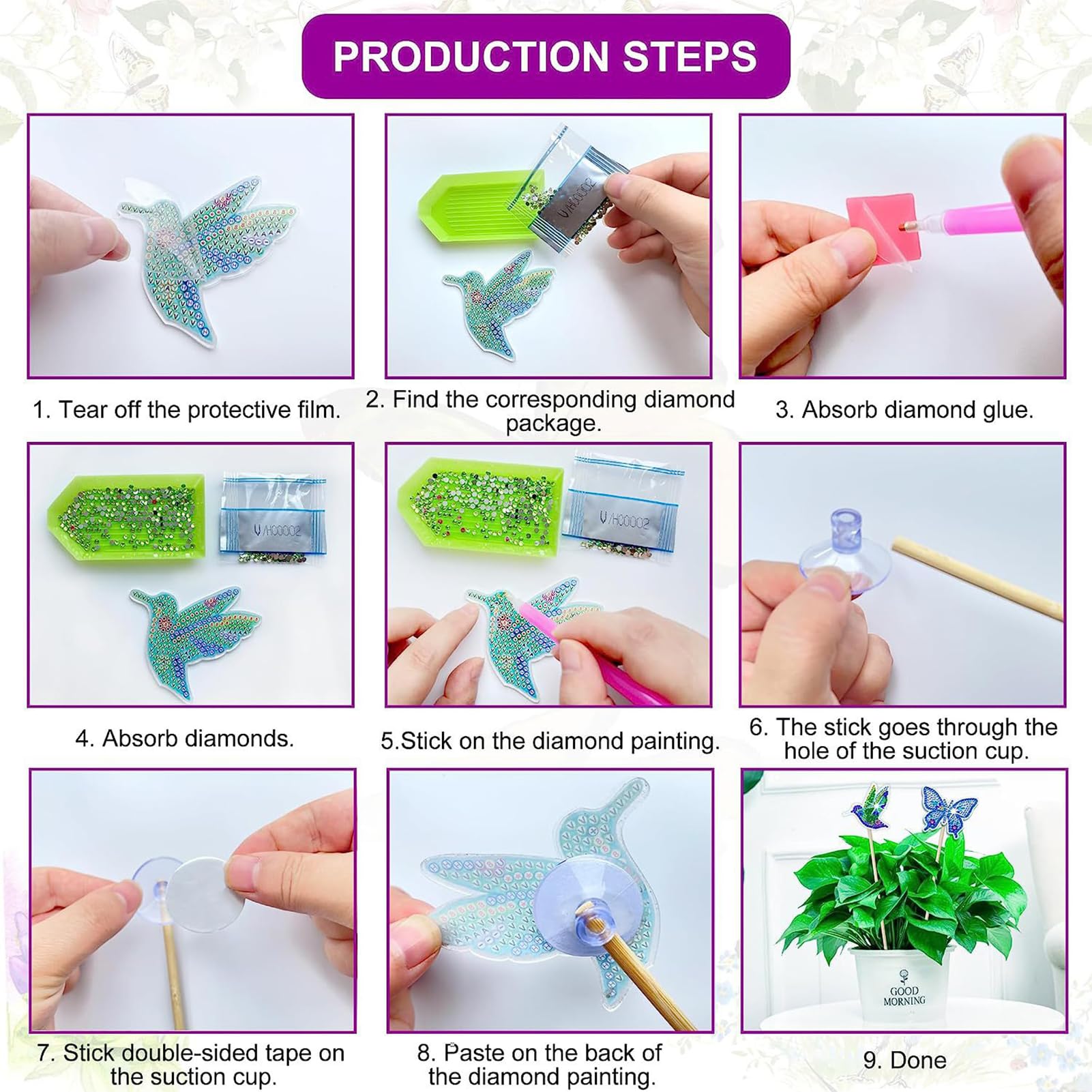 PRODUCTION STEPS

V/H00002

1. Tear off the protective film.

2. Find the corresponding diamond package.

3. Absorb diamond glue.

V/H00002

V/H00002

4. Absorb diamonds.

5.Stick on the diamond painting.

6. The stick goes through the hole of the suction cup.

GOOD MORNING

7. Stick double-sided tape on the suction cup.

8. Paste on the back of the diamond painting.

9. Done