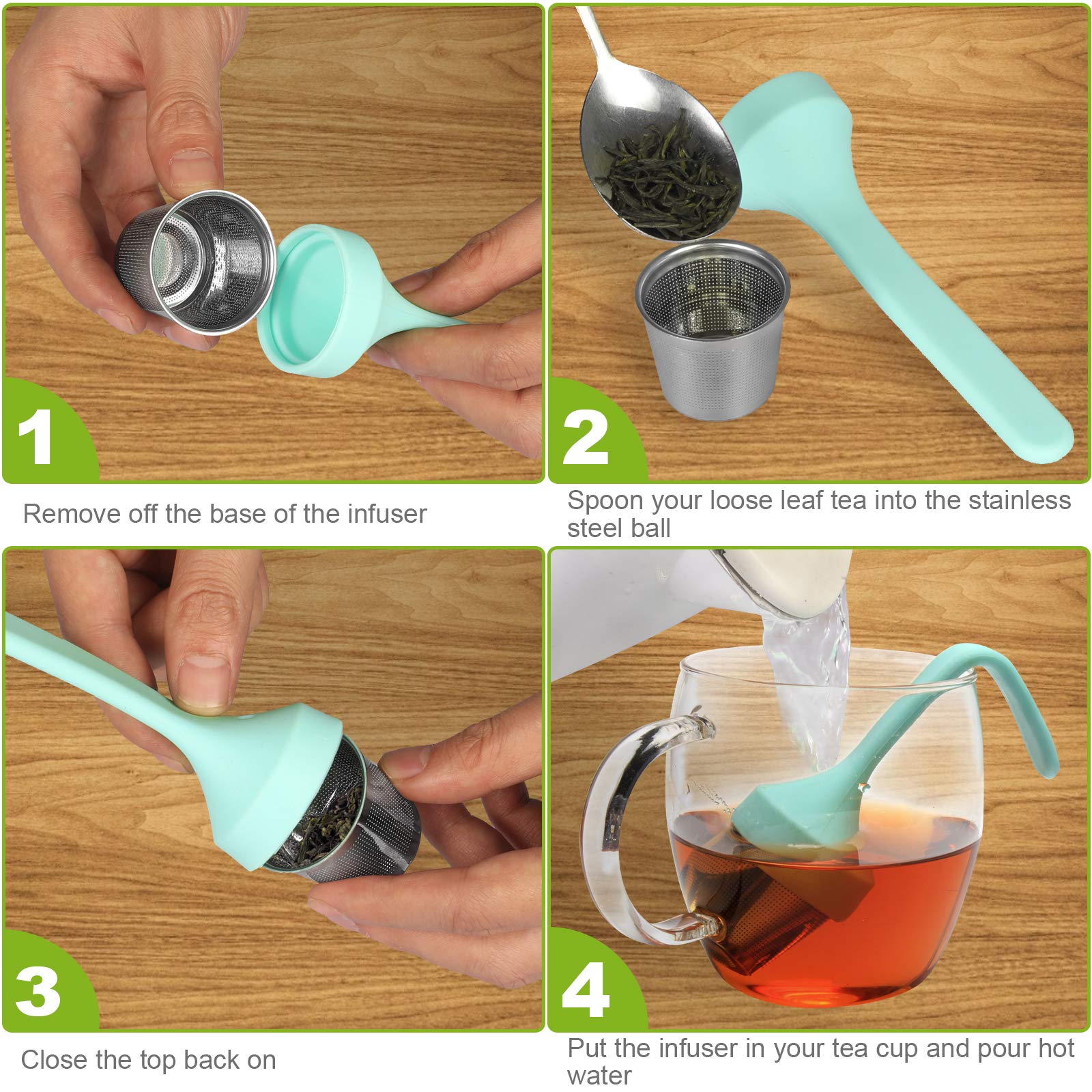 1

Remove off the base of the infuser

2

Spoon your loose leaf tea into the stainless steel ball

3

Close the top back on

4

Put the infuser in your tea cup and pour hot water