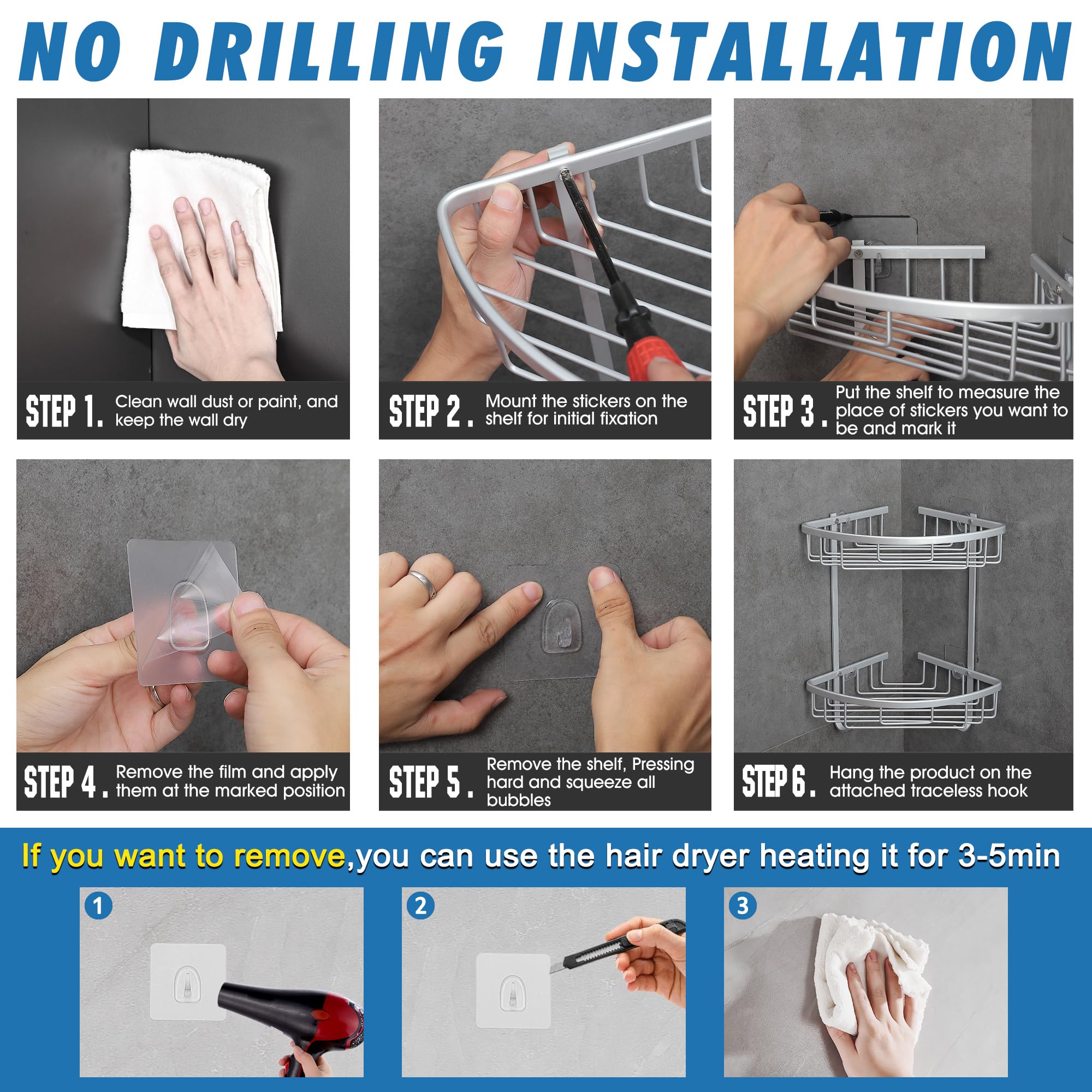 NO DRILLING INSTALLATION

STEP 1. Clean wall dust or paint, and keep the wall dry

STEP 2. Mount the stickers on the shelf for initial fixation

STEP 3. Put the shelf to measure the place of stickers you want to be and mark it

STEP 4. Remove the film and apply them at the marked position

STEP 5. Remove the shelf, Pressing hard and squeeze all bubbles

STEP 6. Hang the product on the attached traceless hook

If you want to remove,you can use the hair dryer heating it for 3-5min

1

2

3