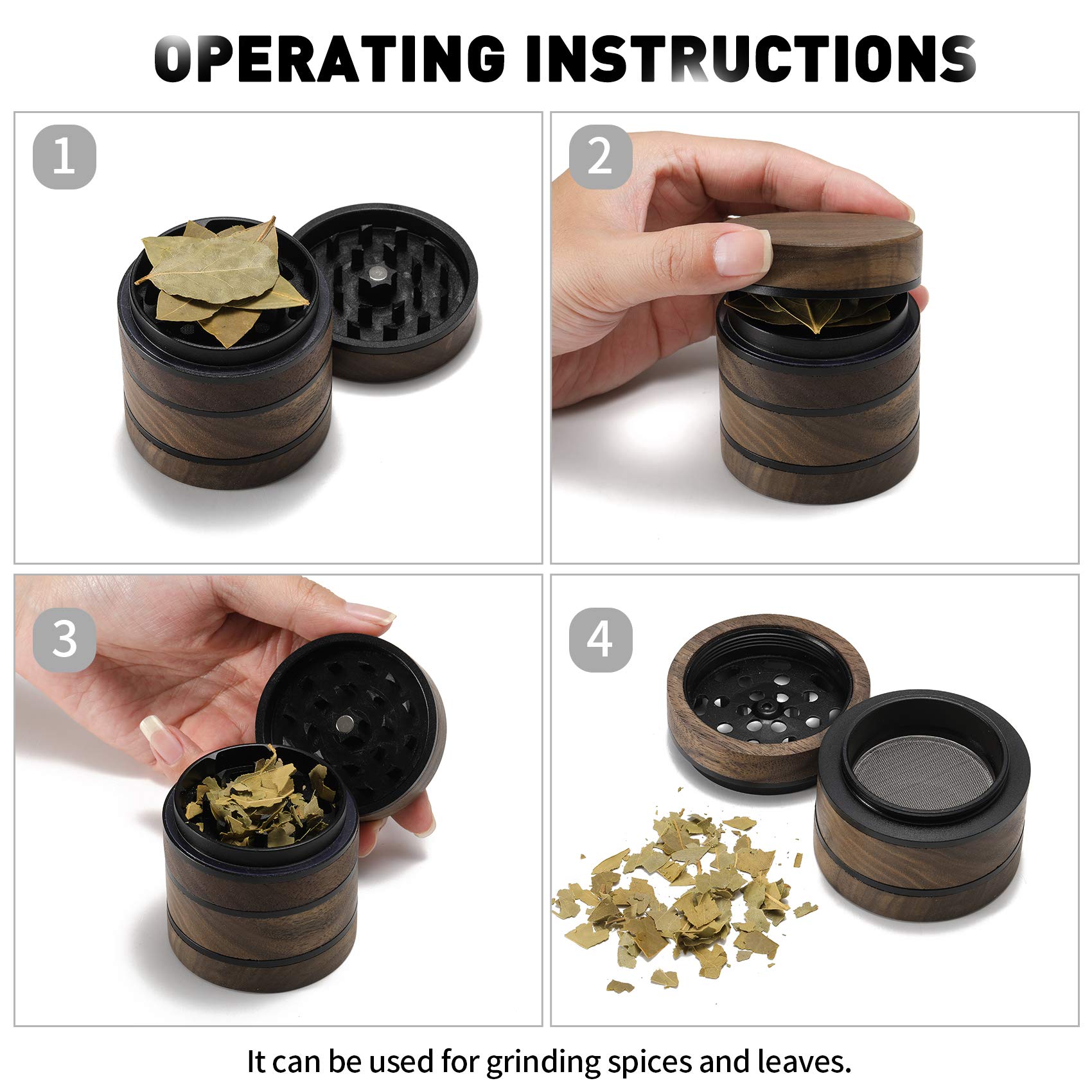 OPERATING INSTRUCTIONS

1

2

3

4

It can be used for grinding spices and leaves.