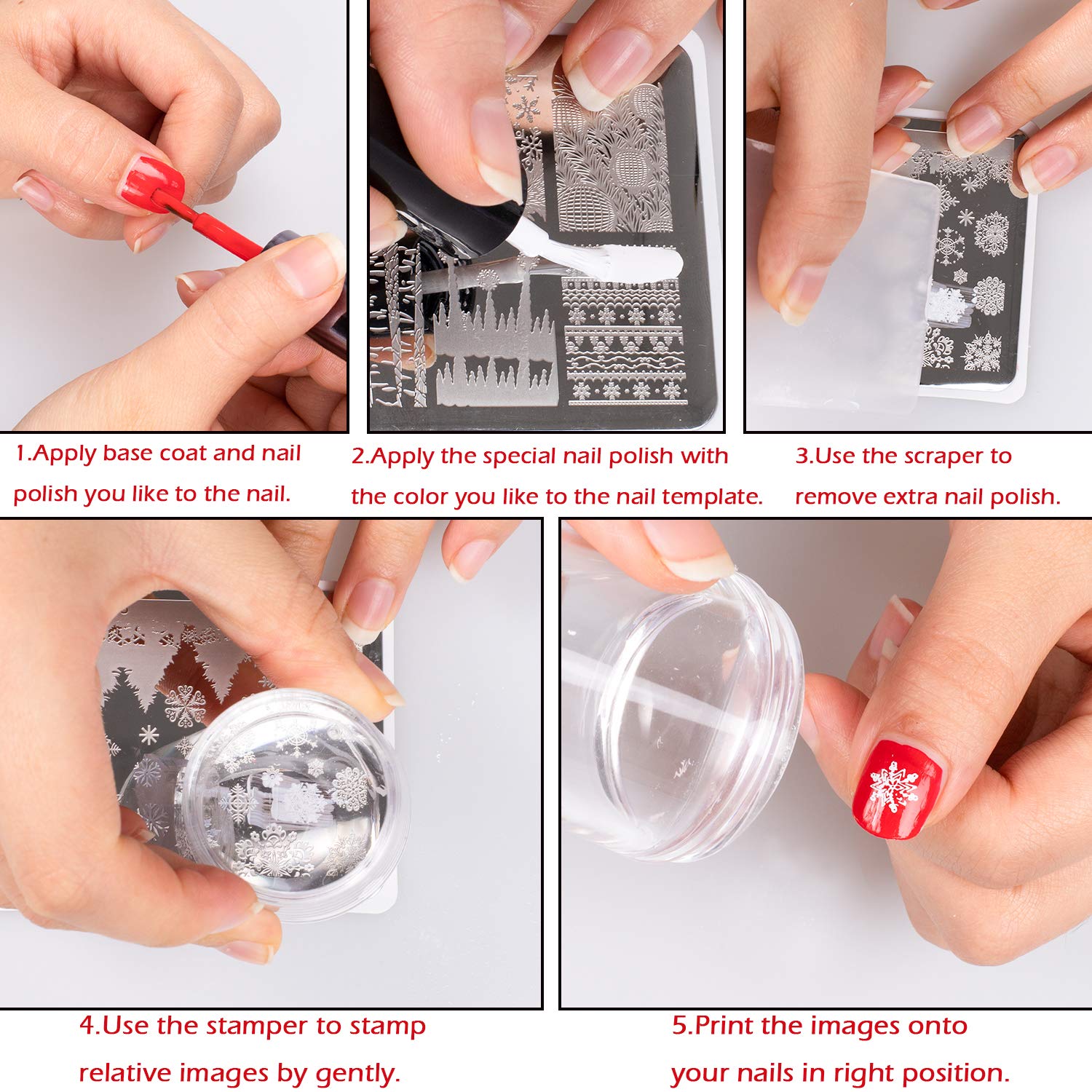 1.Apply base coat and nail polish you like to the nail.

2.Apply the special nail polish with the color you like to the nail template.

3.Use the scraper to remove extra nail polish.

4.Use the stamper to stamp relative images by gently.

5.Print the images onto your nails in right position.