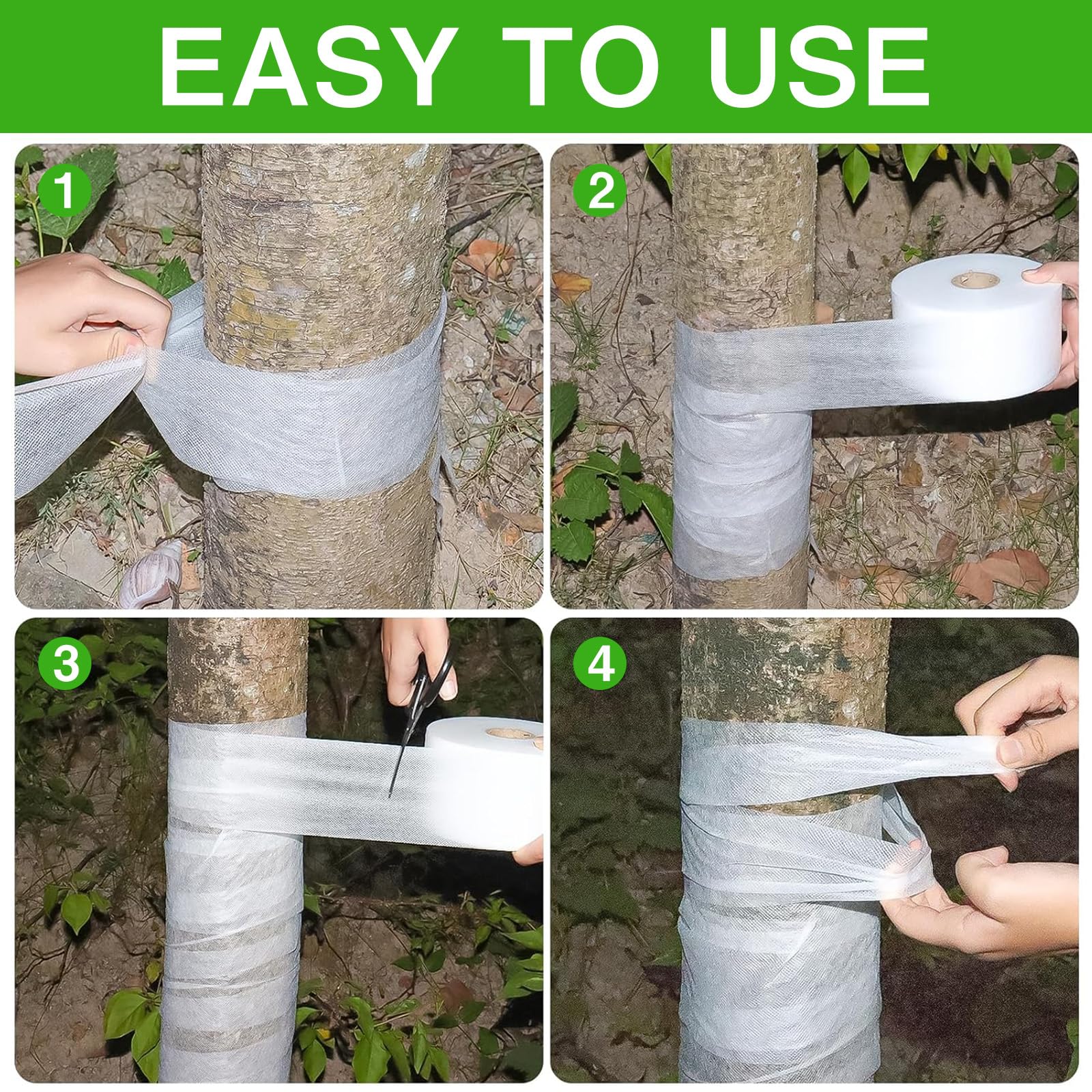 EASY TO USE

1

2

3

4