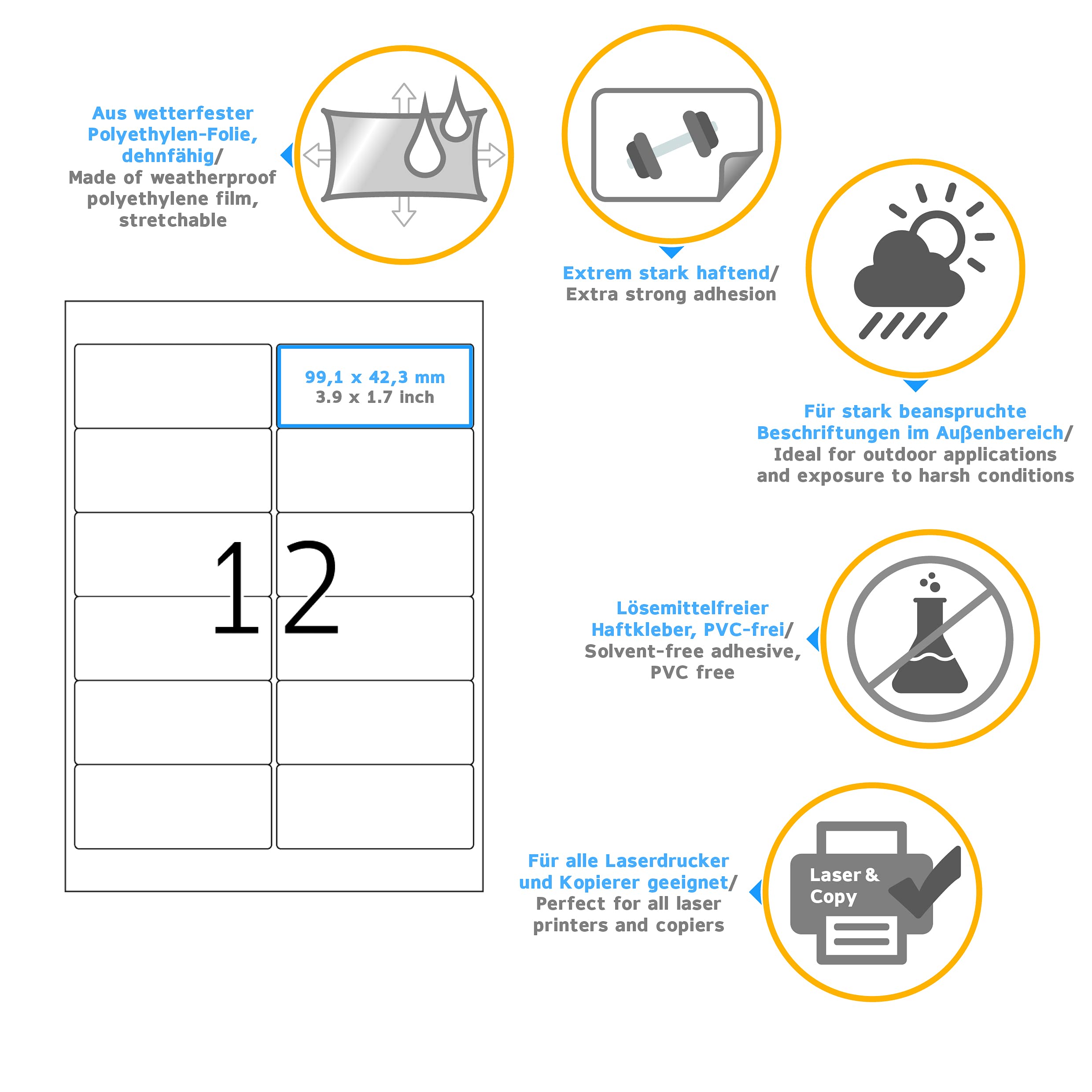 Aus wetterfester Polyethylen-Folie, dehnfähig/
Made of weatherproof polyethylene film, stretchable

Extrem stark haftend/
Extra strong adhesion

Für stark beanspruchte Beschriftungen im Außenbereich/
Ideal for outdoor applications and exposure to harsh conditions

99,1 x 42,3 mm
3.9 x 1.7 inch

12

Lösemittelfreier Haftkleber, PVC-frei/
Solvent-free adhesive, PVC free

Für alle Laserdrucker und Kopierer geeignet/
Perfect for all laser printers and copiers

Laser & Copy