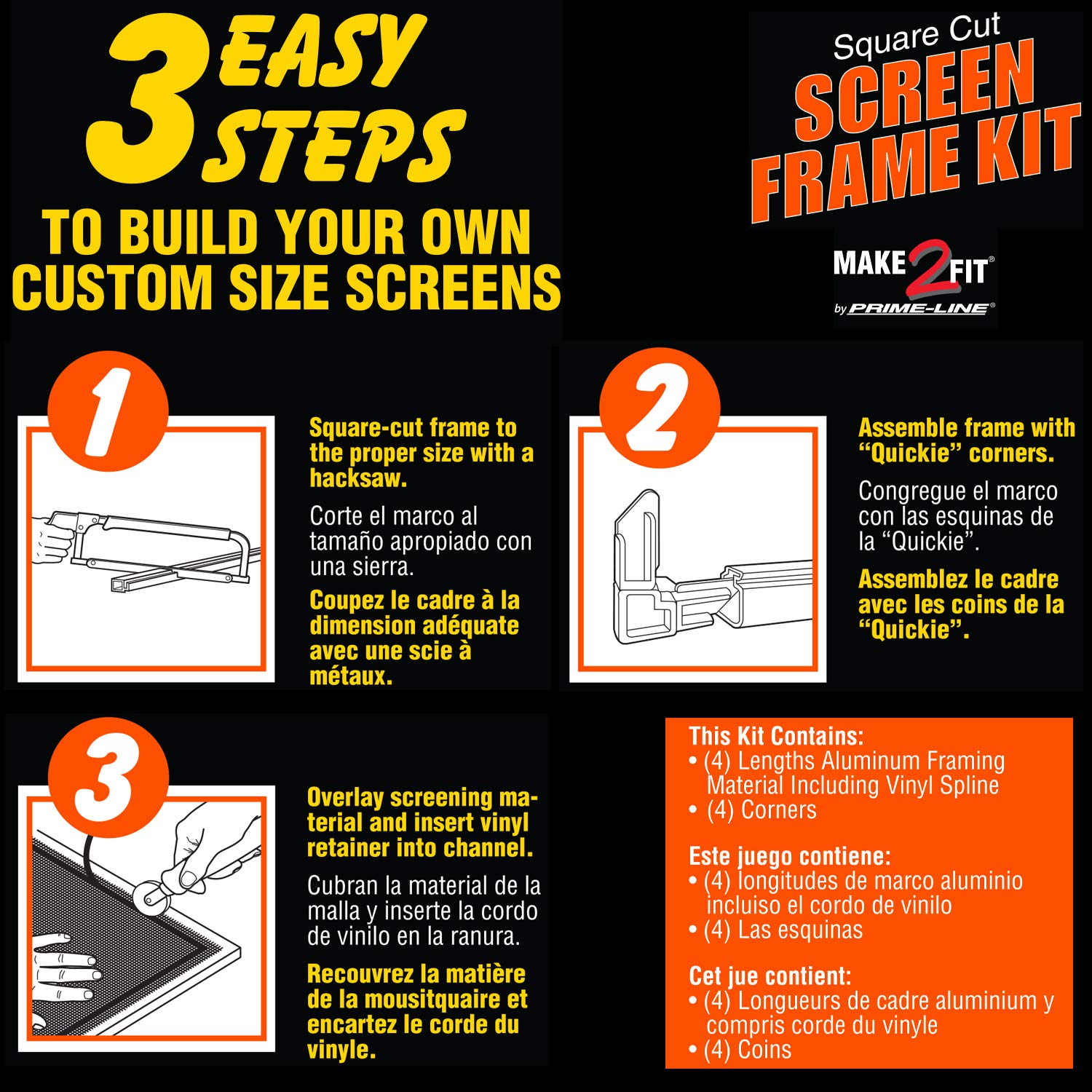 3 EASY STEPS

TO BUILD YOUR OWN CUSTOM SIZE SCREENS

Square Cut
SCREEN FRAME KIT

MAKE 2 FIT®
by PRIME-LINE®

1

Square-cut frame to the proper size with a hacksaw.

Corte el marco al tamaño apropiado con una sierra.

Coupez le cadre à la dimension adéquate avec une scie à métaux.

2

Assemble frame with "Quickie" corners.

Congregue el marco con las esquinas de la "Quickie".

Assemblez le cadre avec les coins de la "Quickie".

3

Overlay screening material and insert vinyl retainer into channel.

Cubran la material de la malla y inserte la cordo de vinilo en la ranura.

Recouvrez la matière de la mousitquaire et encartez le corde du vinyle.

This Kit Contains:
• (4) Lengths Aluminum Framing Material Including Vinyl Spline
• (4) Corners

Este juego contiene:
• (4) longitudes de marco aluminio incluiso el cordo de vinilo
• (4) Las esquinas

Cet jue contient:
• (4) Longueurs de cadre aluminium y compris corde du vinyle
• (4) Coins