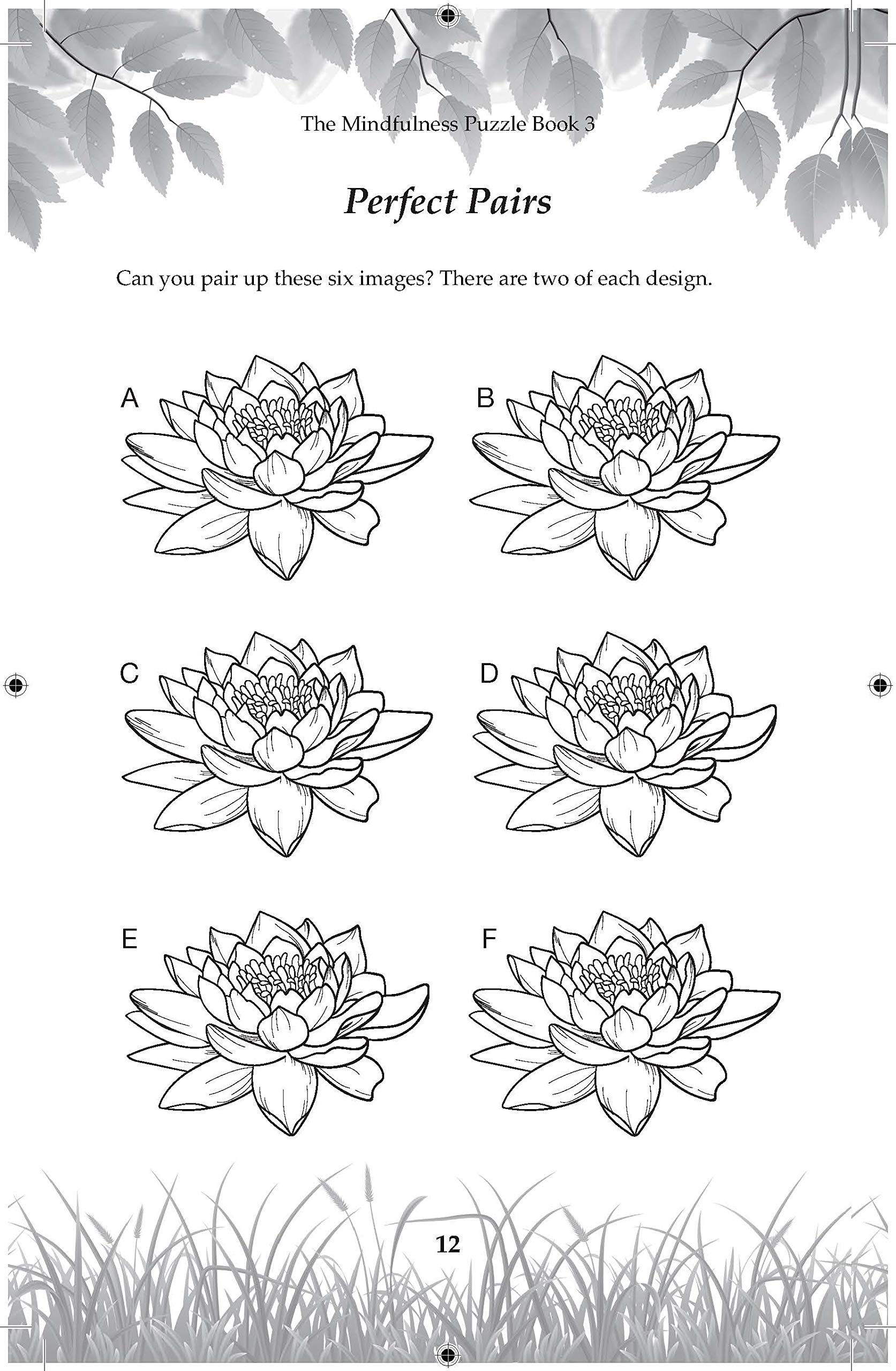 The Mindfulness Puzzle Book 3

Perfect Pairs

Can you pair up these six images? There are two of each design.

A

B

C

D

E

F

12