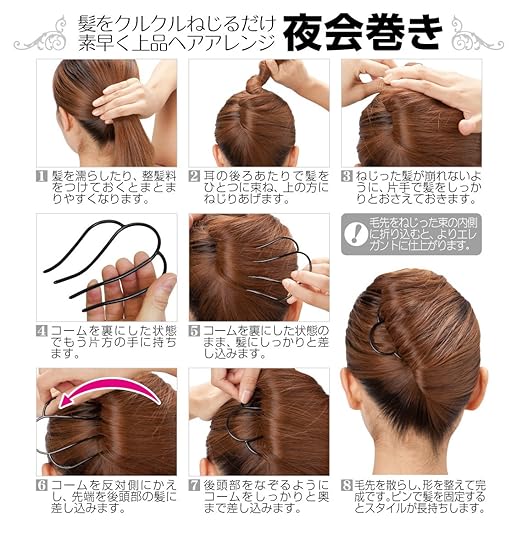 髪をクルクルねじるだけ
素早く上品ヘアアレンジ

夜会巻き

1 髪を濡らしたり、整髪料をつけておくとまとまりやすくなります。

2 耳の後ろあたりで髪をひとつに束ね、上の方にねじりあげます。

3 ねじった髪が崩れないように、片手で髪をしっかりとおさえておきます。

! 毛先をねじった束の内側に折り込むと、よりエレガントに仕上がります。

4 コームを裏にした状態でもう片方の手に持ちます。

5 コームを裏にした状態のまま、髪にしっかりと差し込みます。

6 コームを反対側にかえし、先端を後頭部の髪に差し込みます。

7 後頭部をなぞるようにコームをしっかりと奥まで差し込みます。

8 毛先を散らし、形を整えて完成です。ピンで髪を固定するとスタイルが長持ちします。