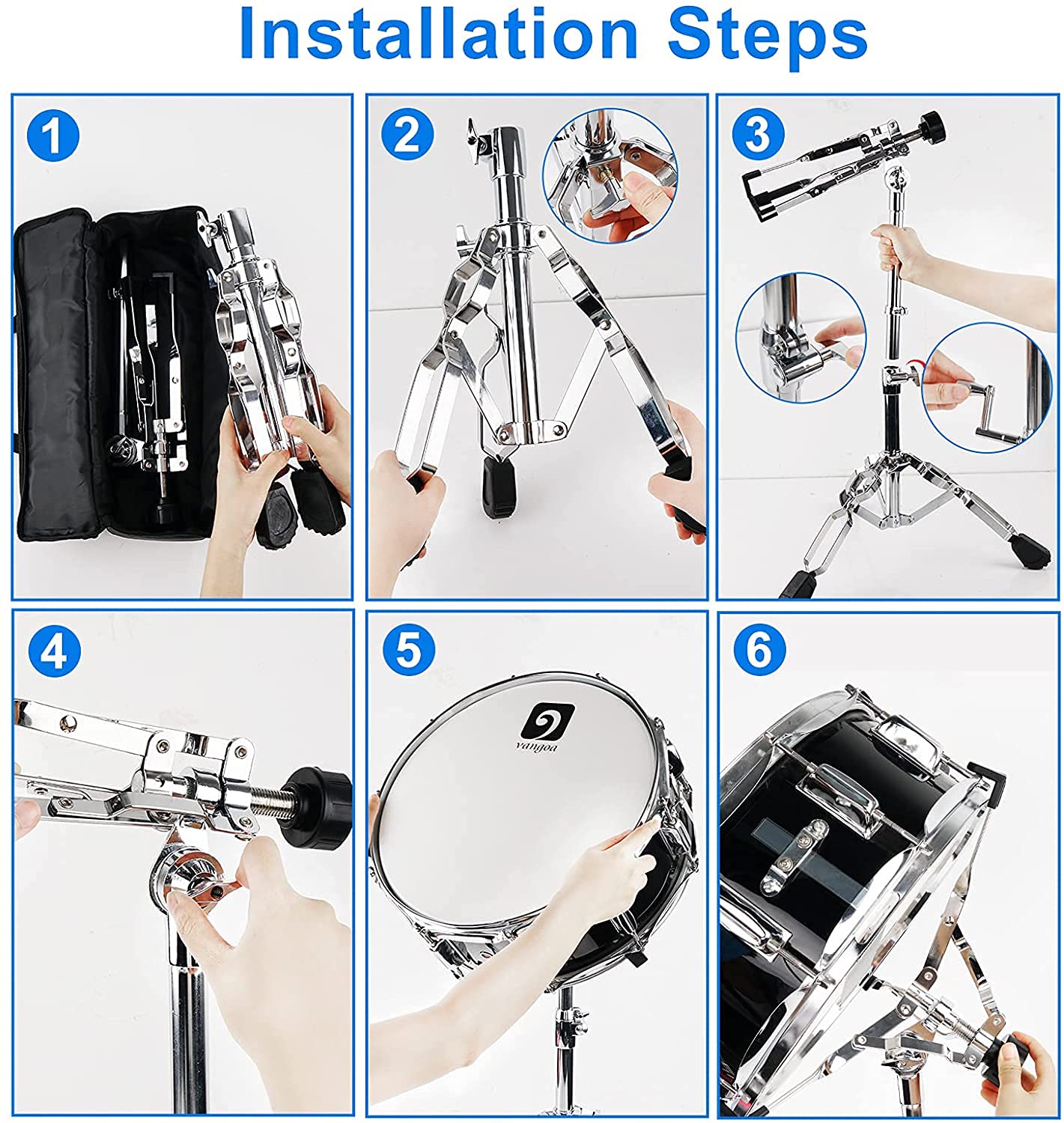 Installation Steps

1

2

3

4

5

vangoa

6