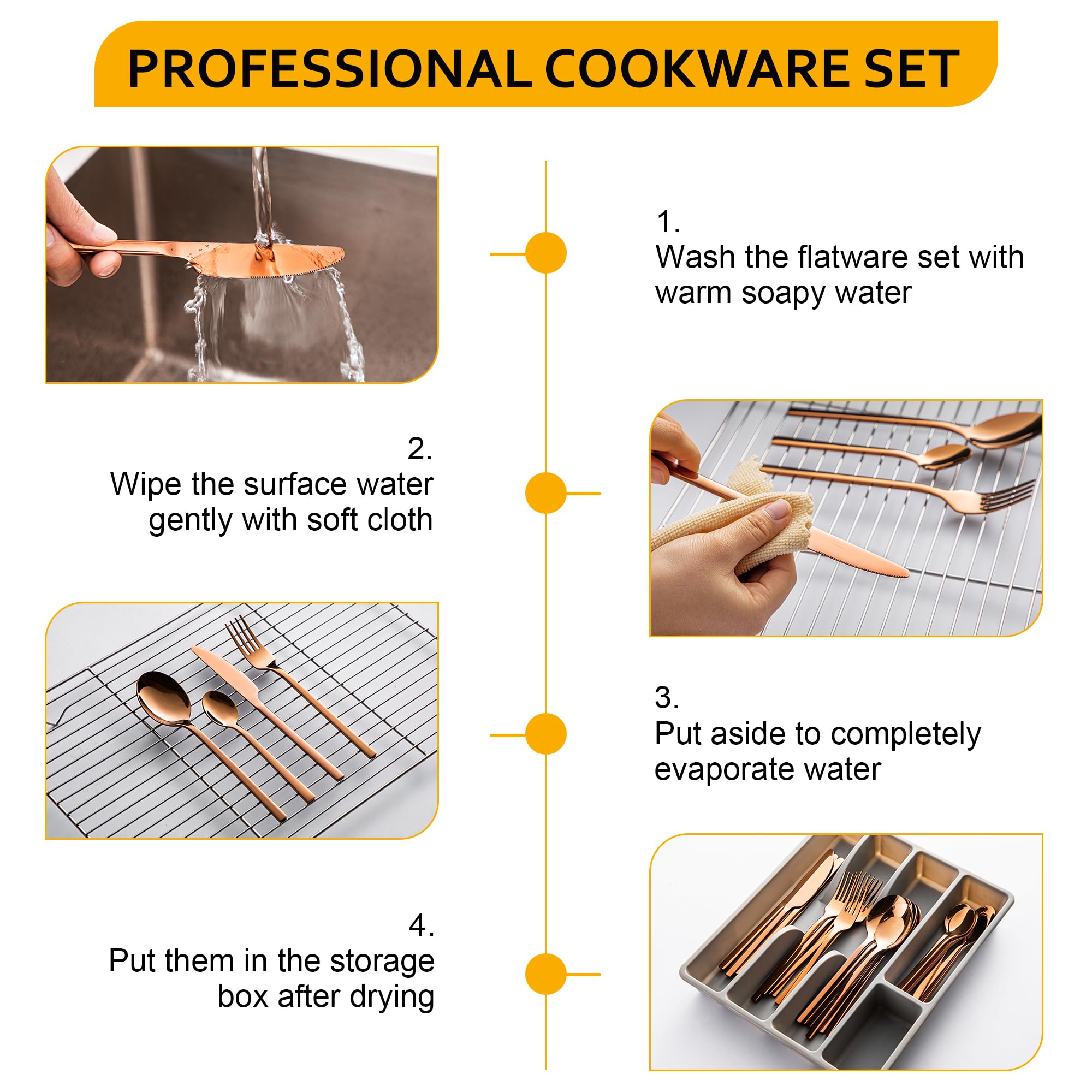 PROFESSIONAL COOKWARE SET

1.
Wash the flatware set with warm soapy water

2.
Wipe the surface water gently with soft cloth

3.
Put aside to completely evaporate water

4.
Put them in the storage box after drying