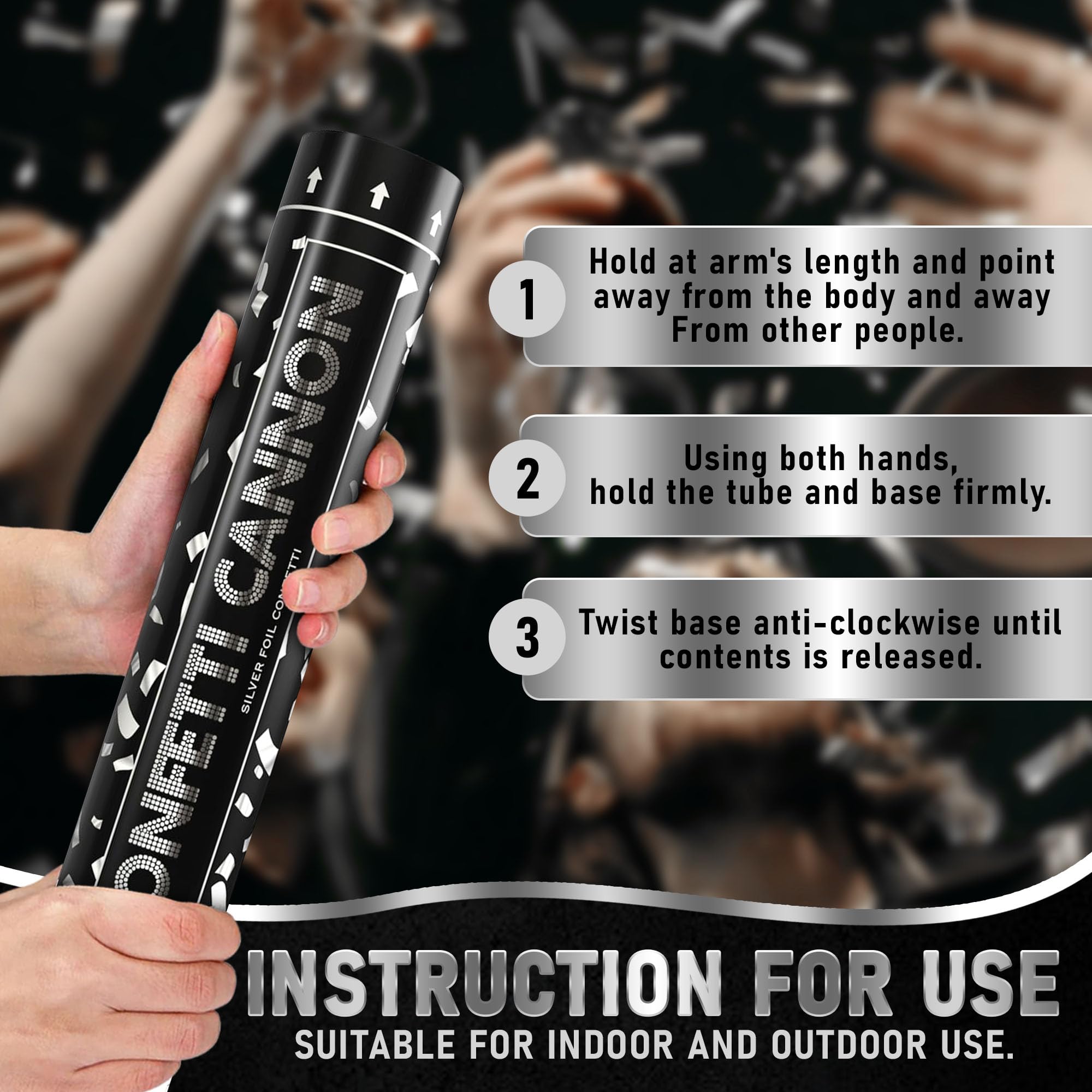 ONFETTI CANNON
SILVER FOIL CONFETTI

1 Hold at arm's length and point away from the body and away From other people.

2 Using both hands, hold the tube and base firmly.

3 Twist base anti-clockwise until contents is released.

INSTRUCTION FOR USE
SUITABLE FOR INDOOR AND OUTDOOR USE.