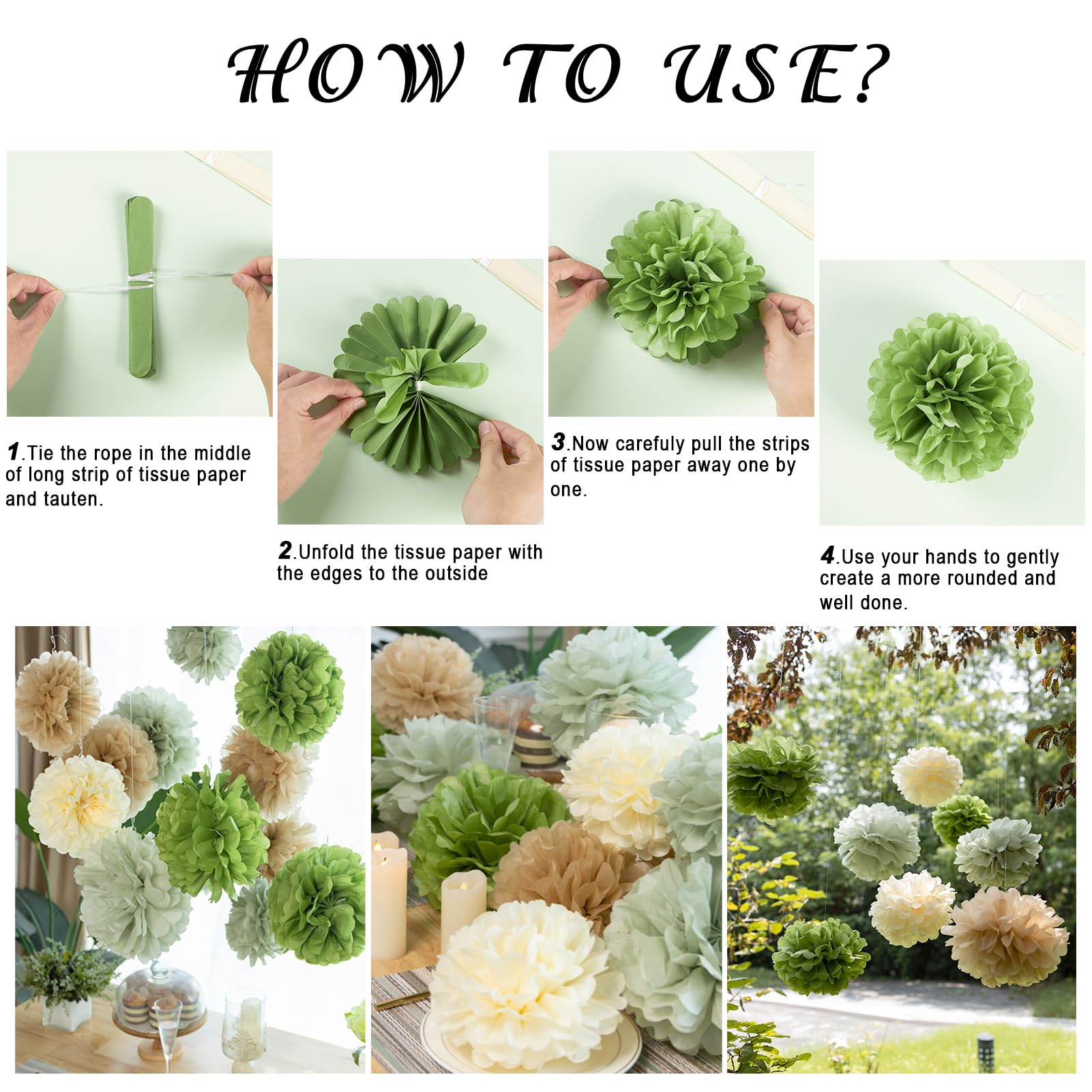 HOW TO USE?

1.Tie the rope in the middle of long strip of tissue paper and tauten.

2.Unfold the tissue paper with the edges to the outside

3.Now carefuly pull the strips of tissue paper away one by one.

4.Use your hands to gently create a more rounded and well done.