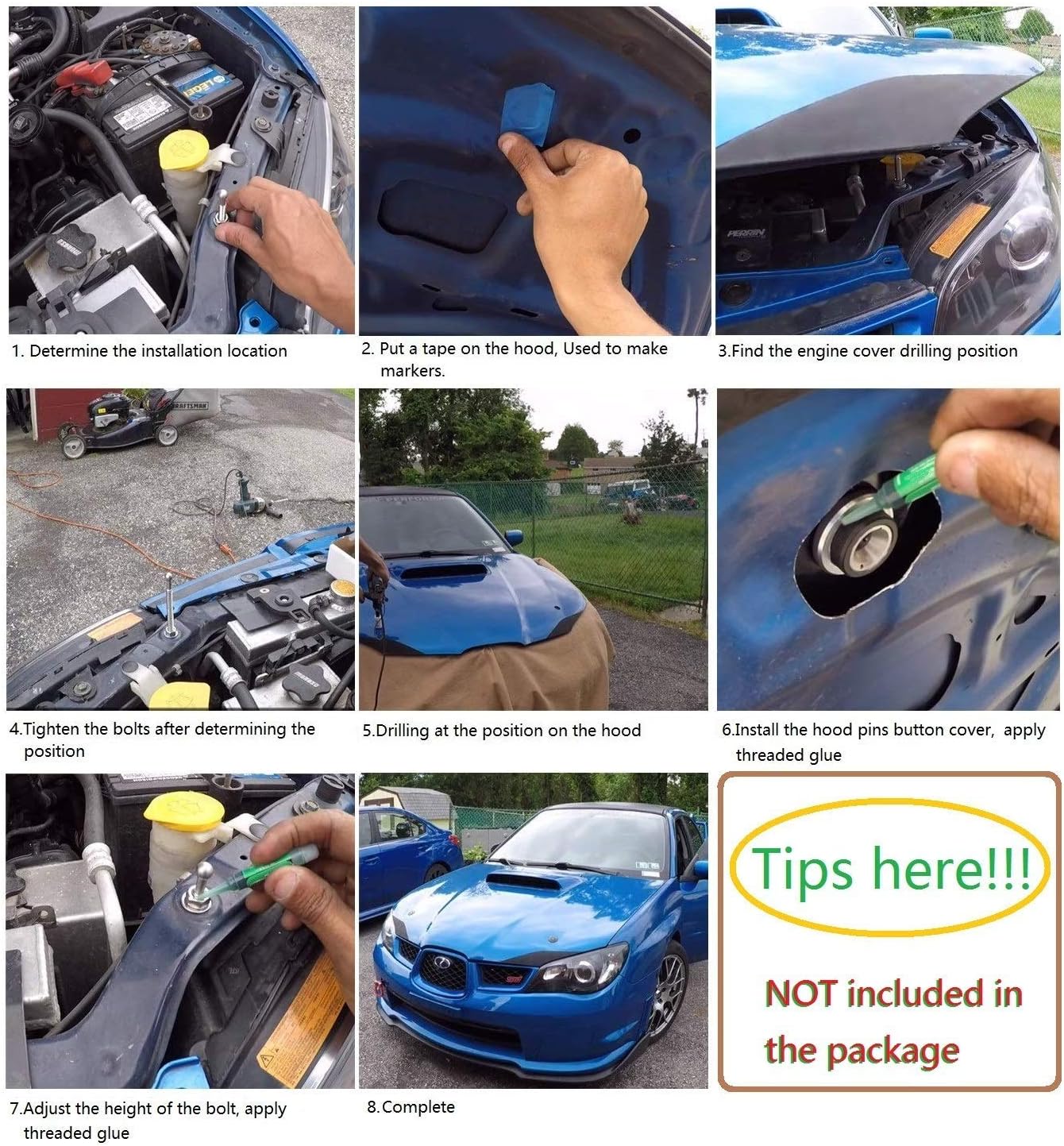 1. Determine the installation location

2. Put a tape on the hood, Used to make markers.

3.Find the engine cover drilling position

4.Tighten the bolts after determining the position

5.Drilling at the position on the hood

6.Install the hood pins button cover, apply threaded glue

7.Adjust the height of the bolt, apply threaded glue

8.Complete

Tips here!!!

NOT included in the package